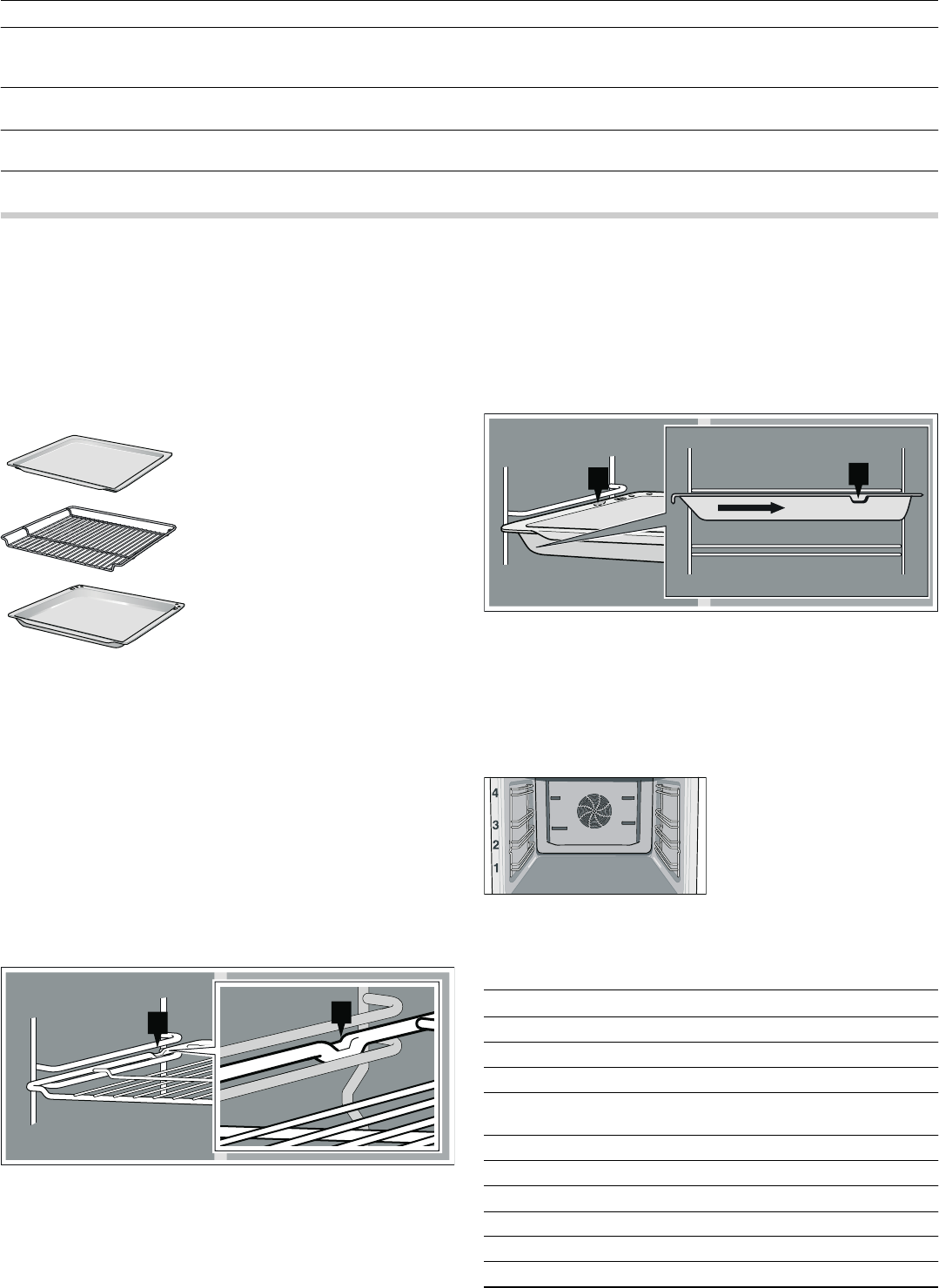 4
3
2
1