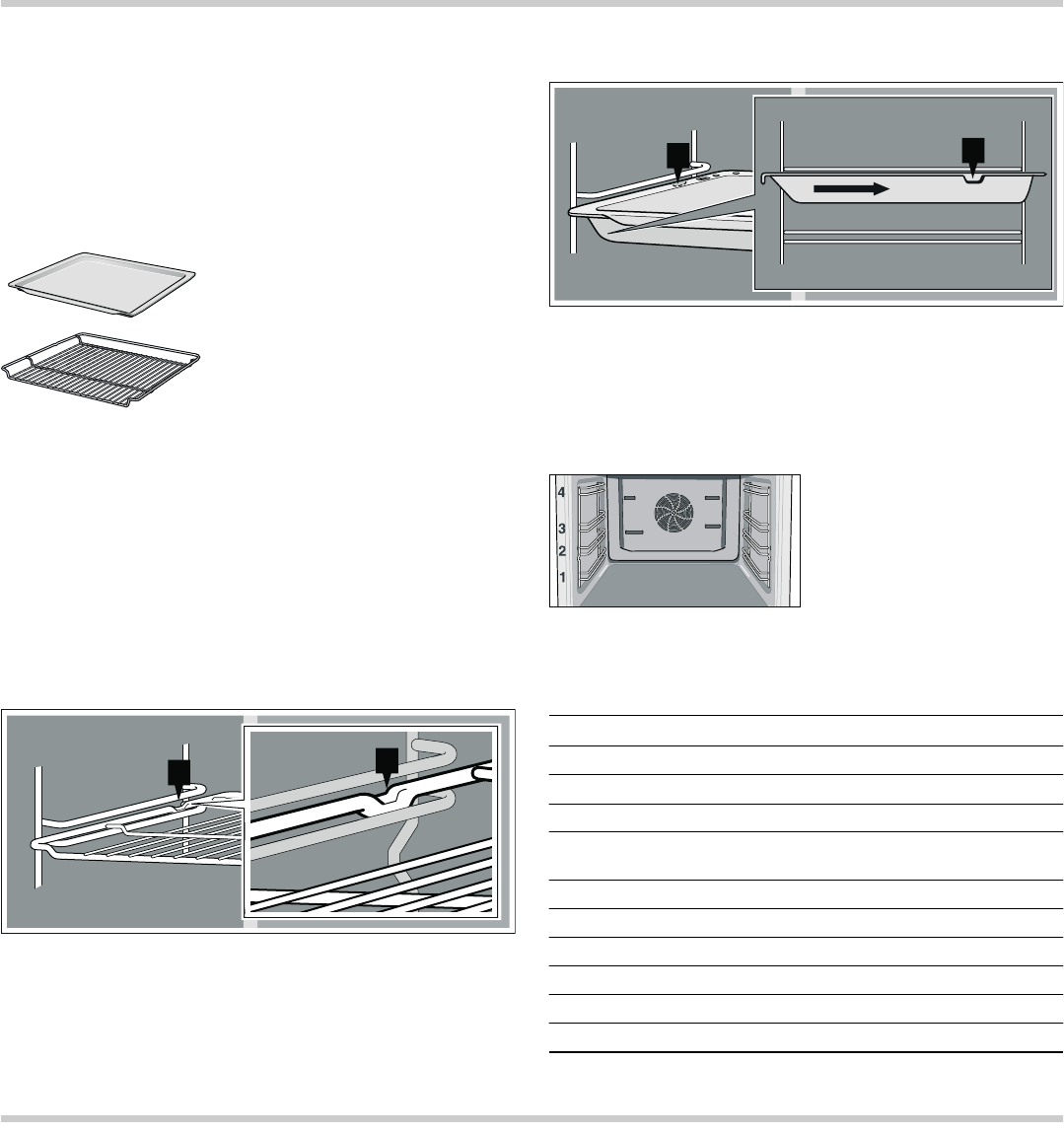 4
3
2
1