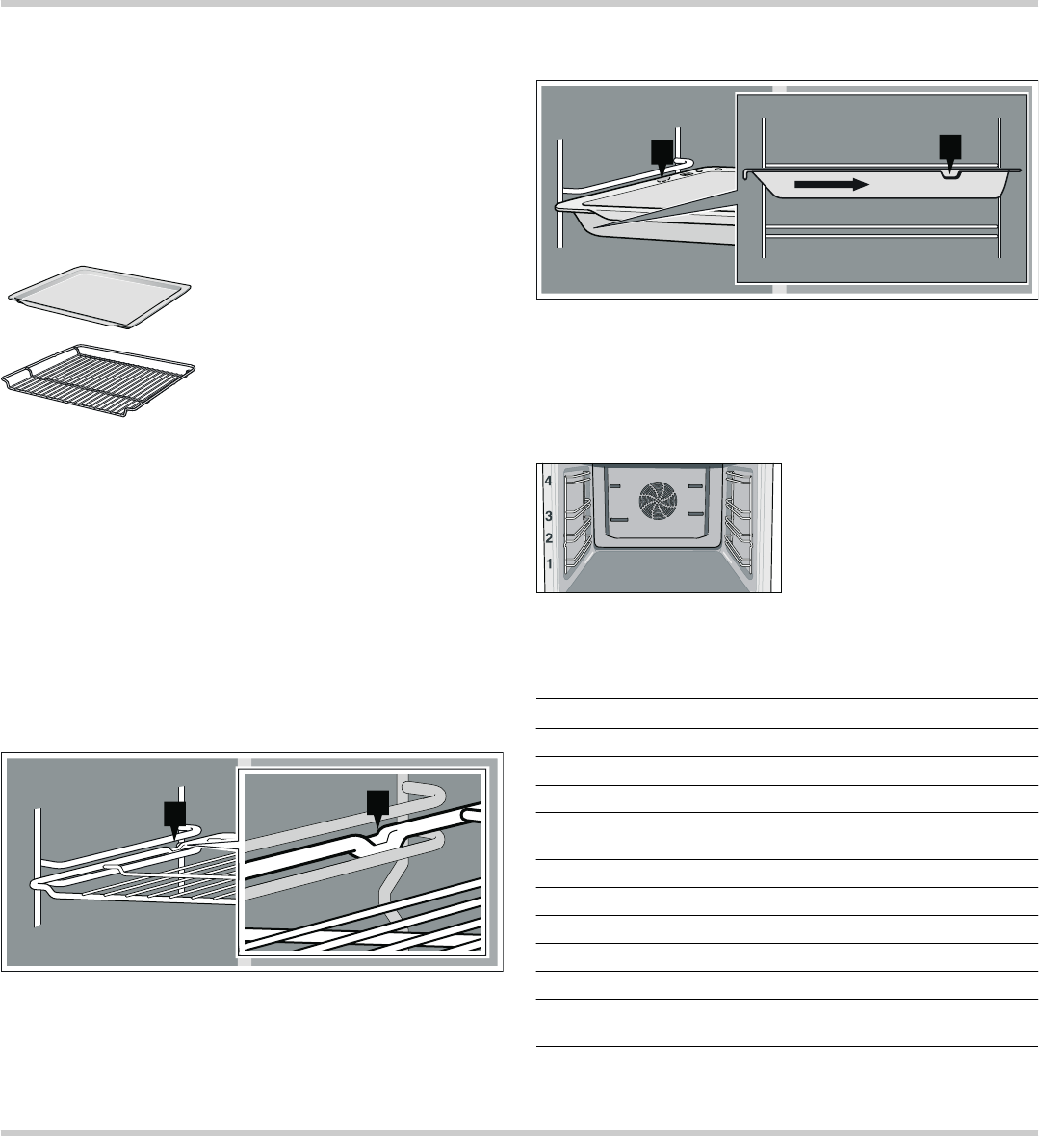 4
3
2
1