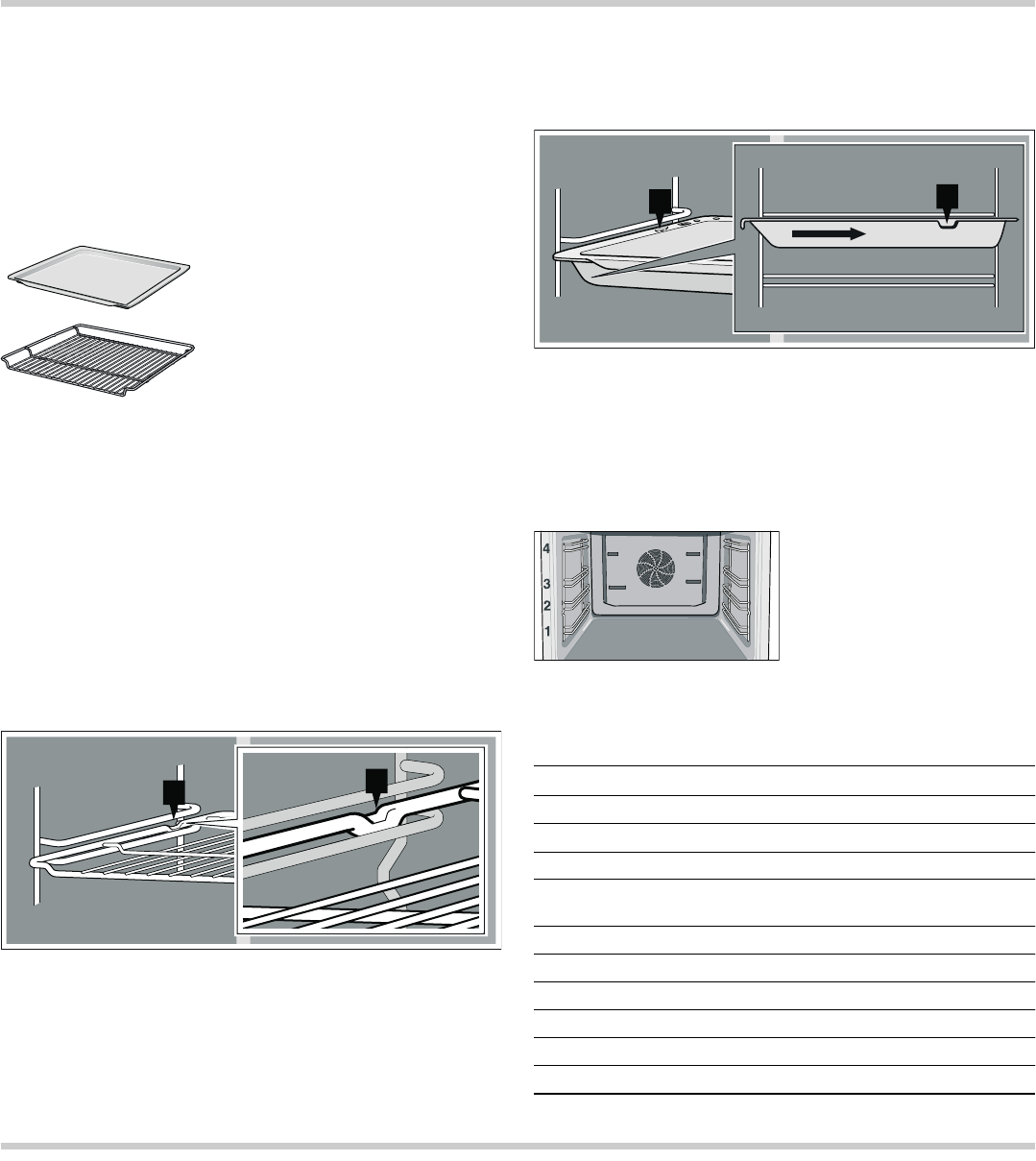 4
3
2
1