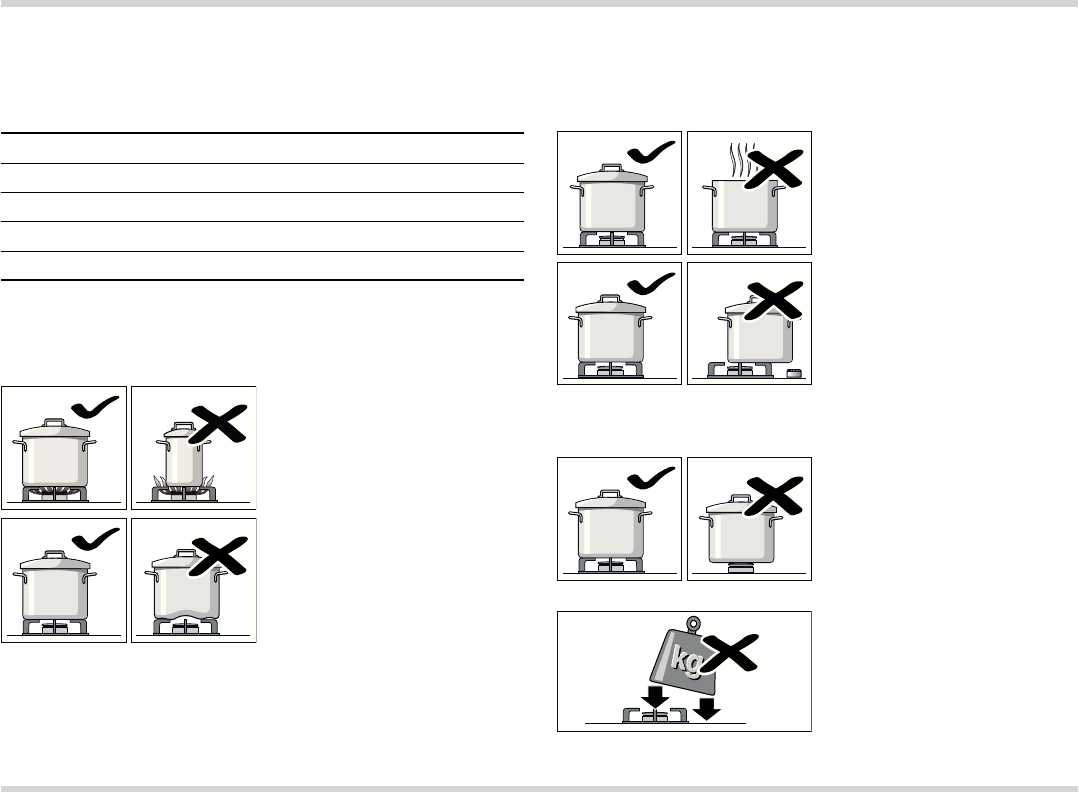 kg