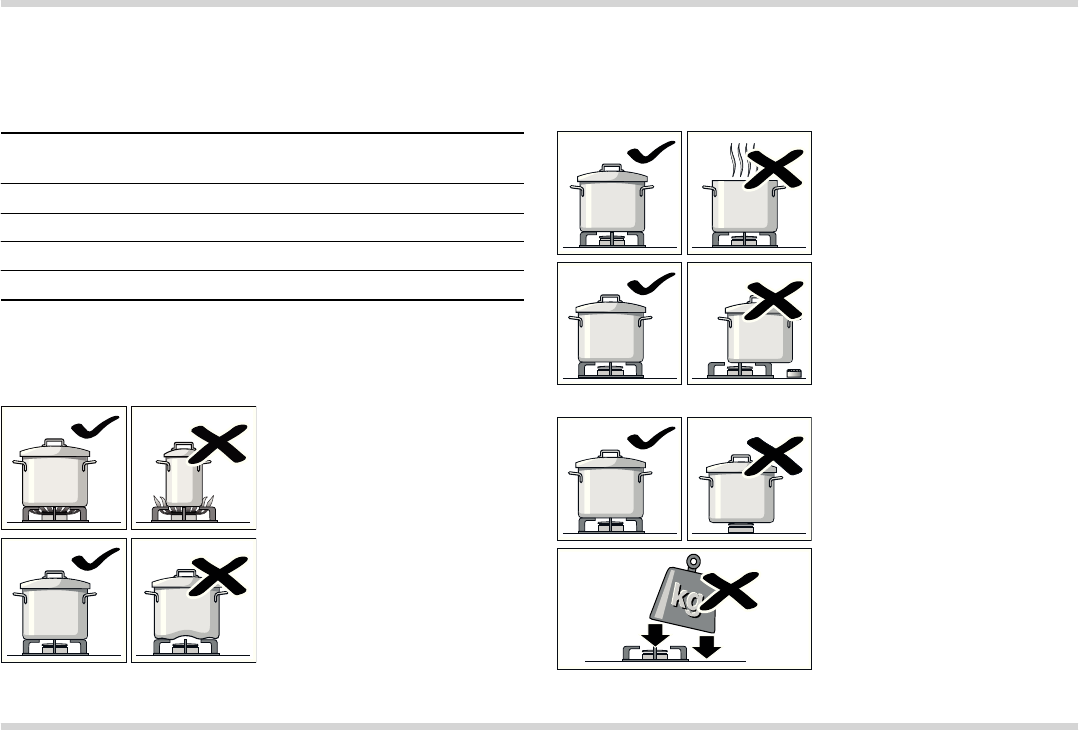 kg