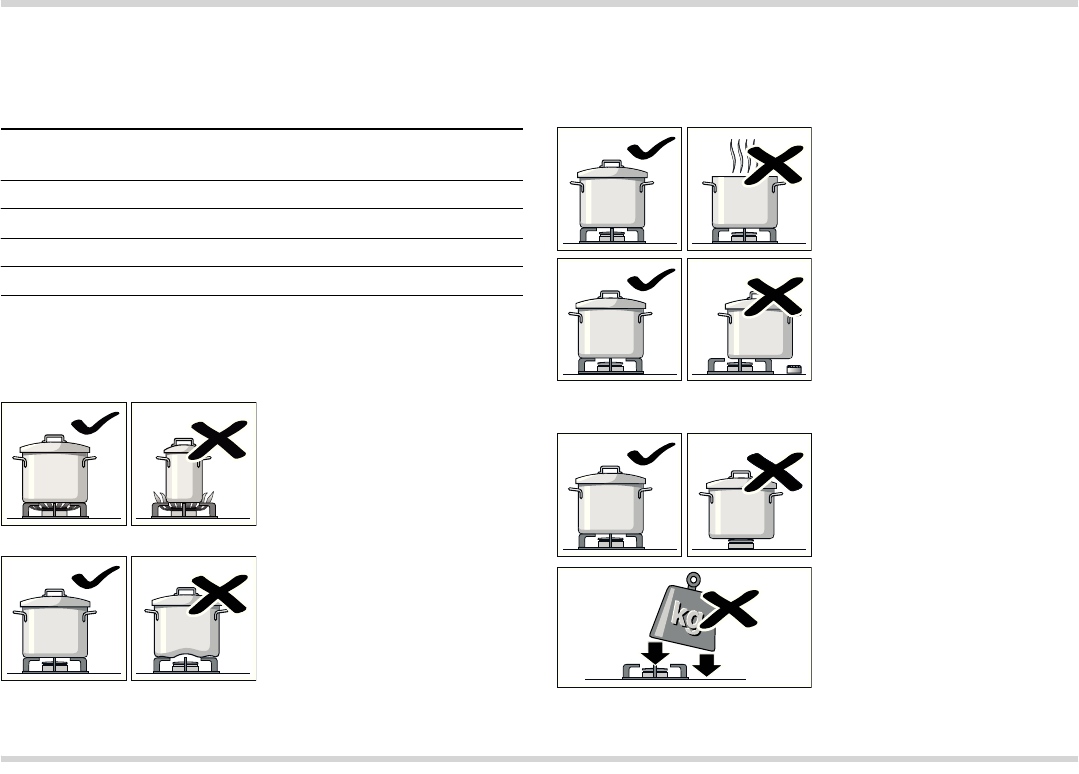 kg