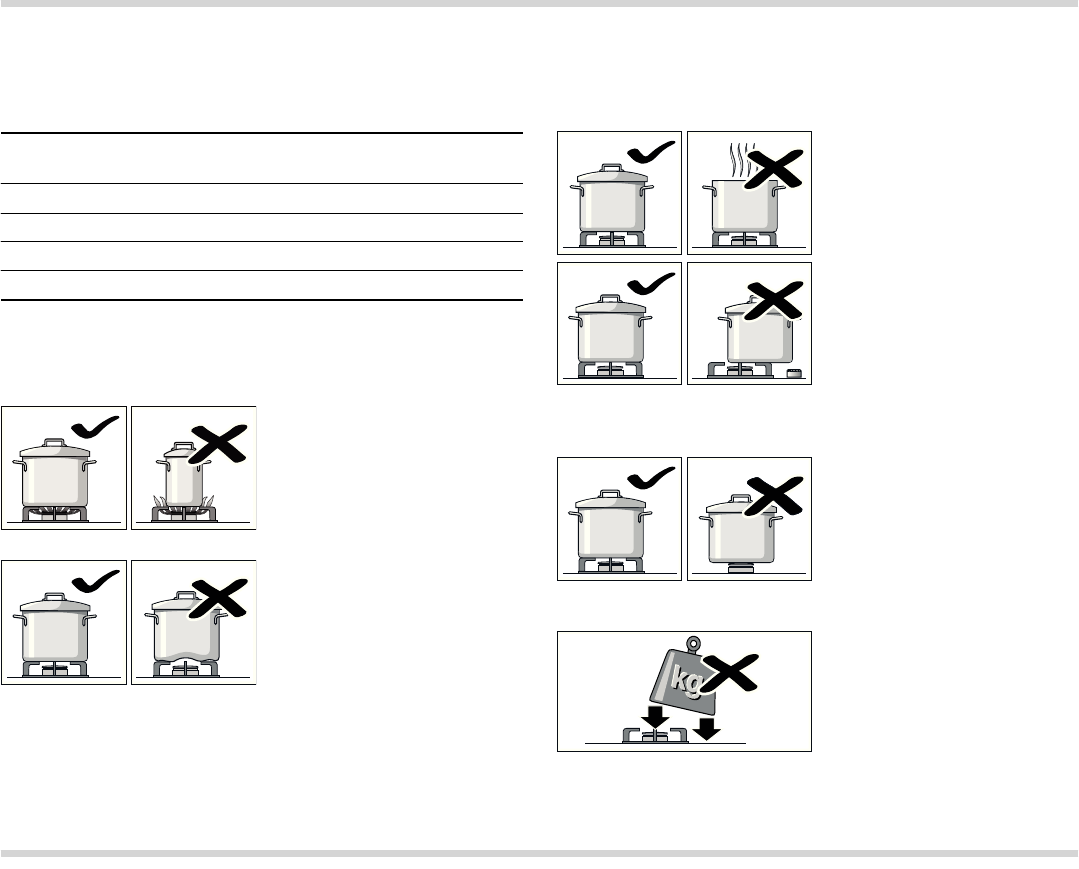 kg