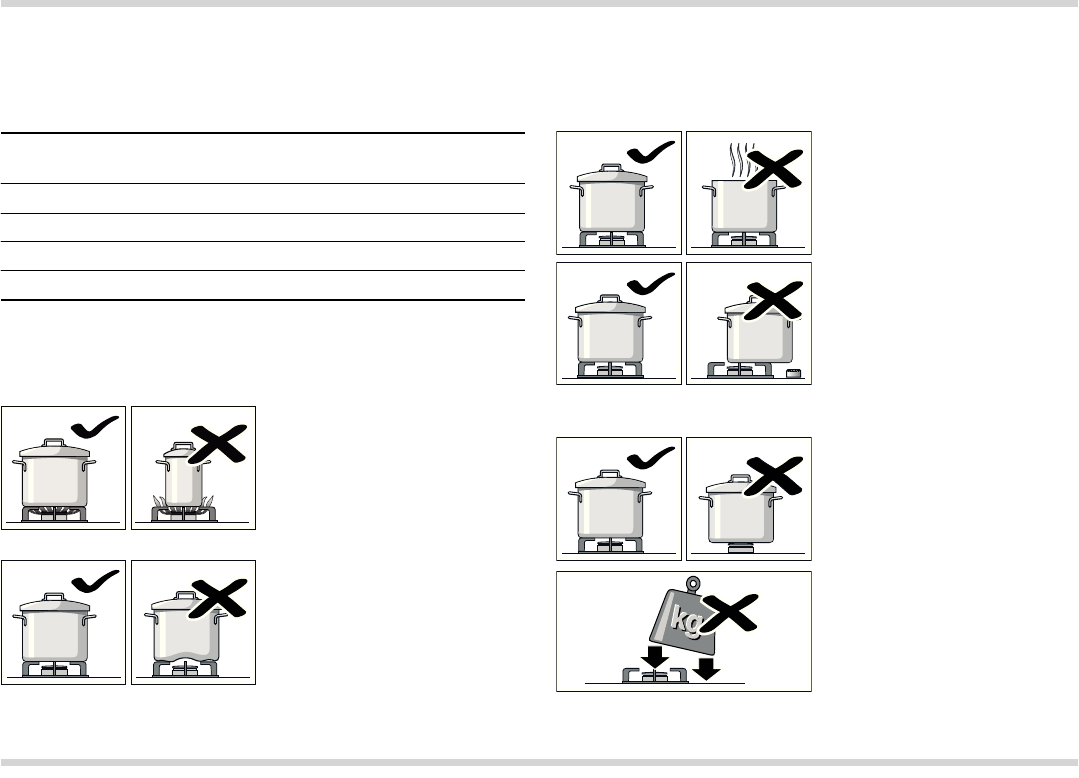 kg