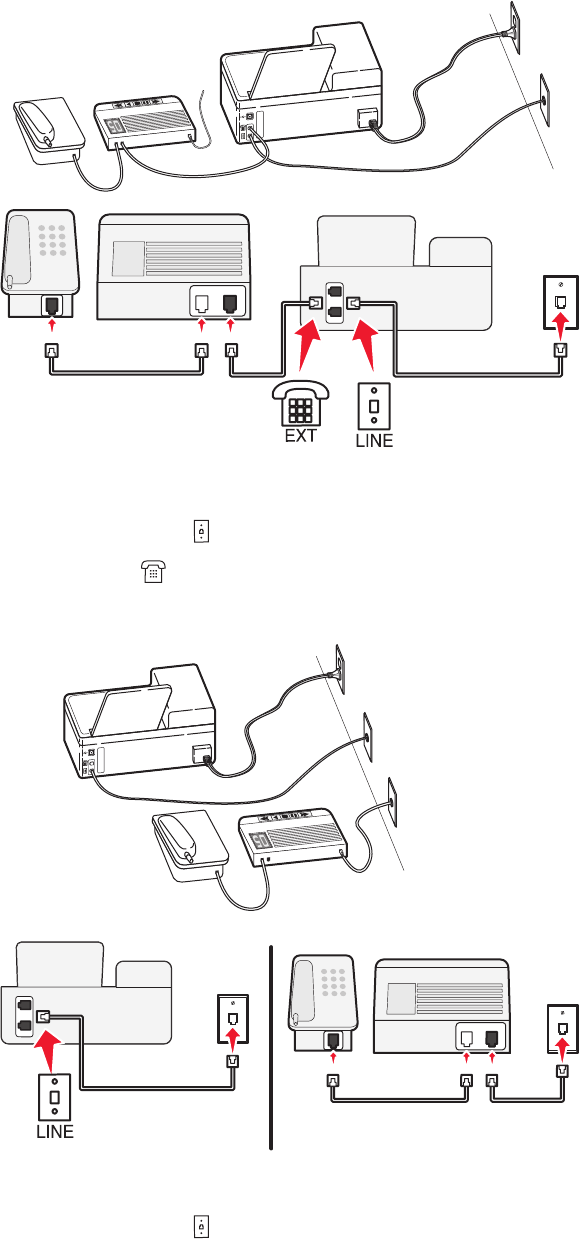 EXT

LINE

LINE