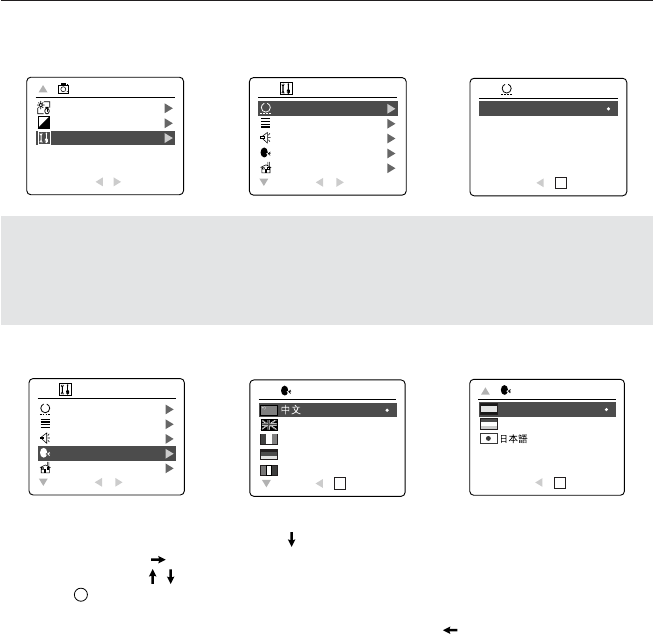 中文

日本語