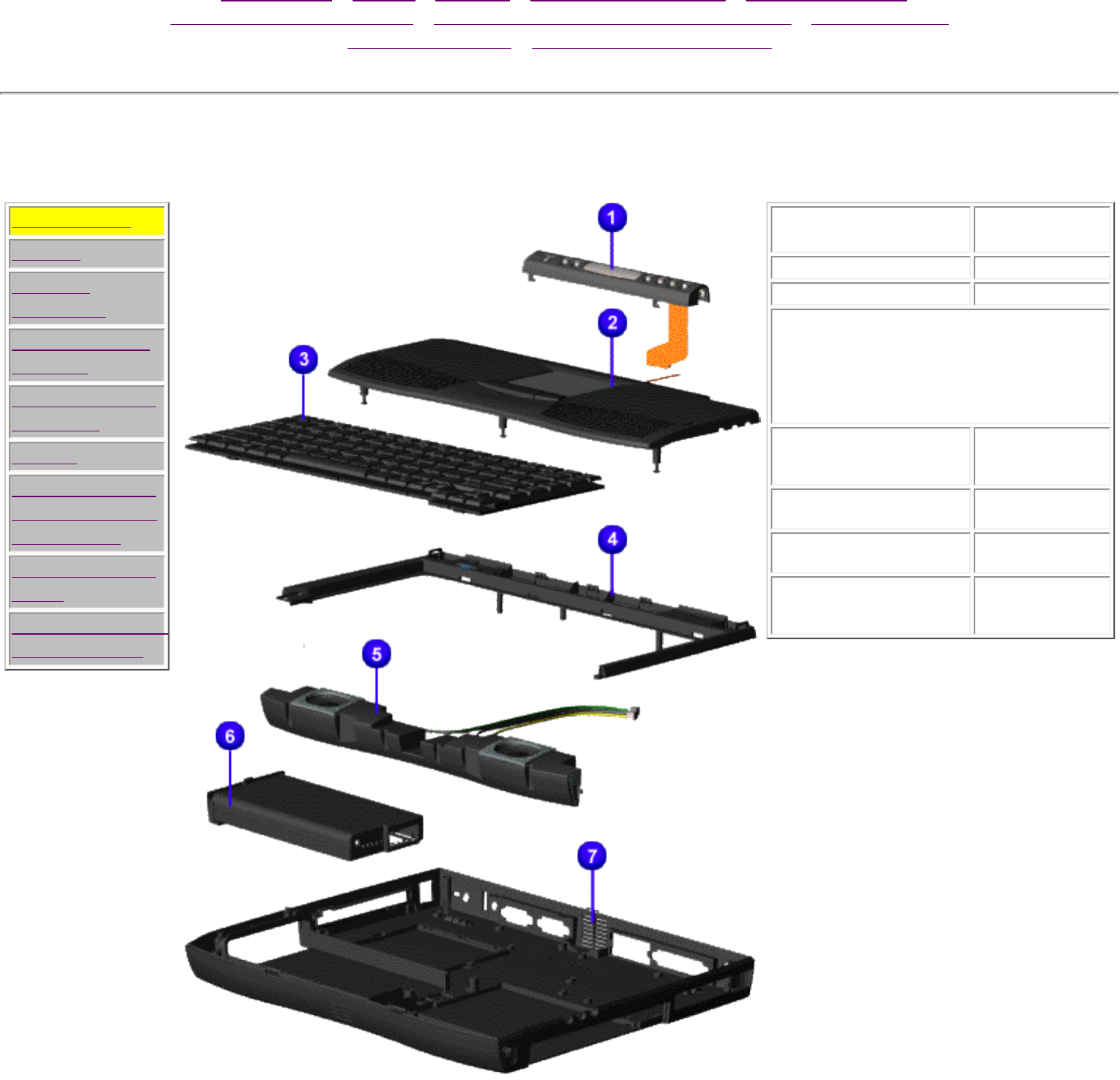 1

2

3

4

5

6

7