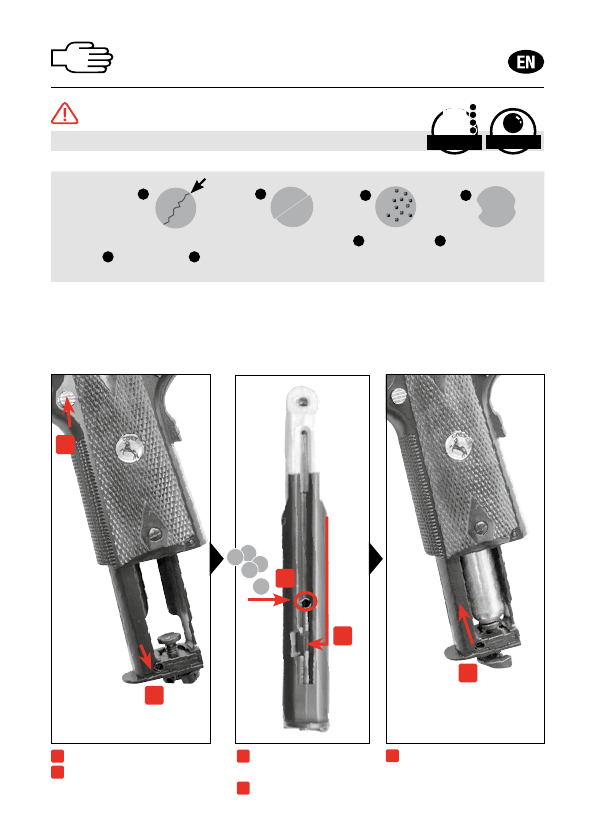 EN