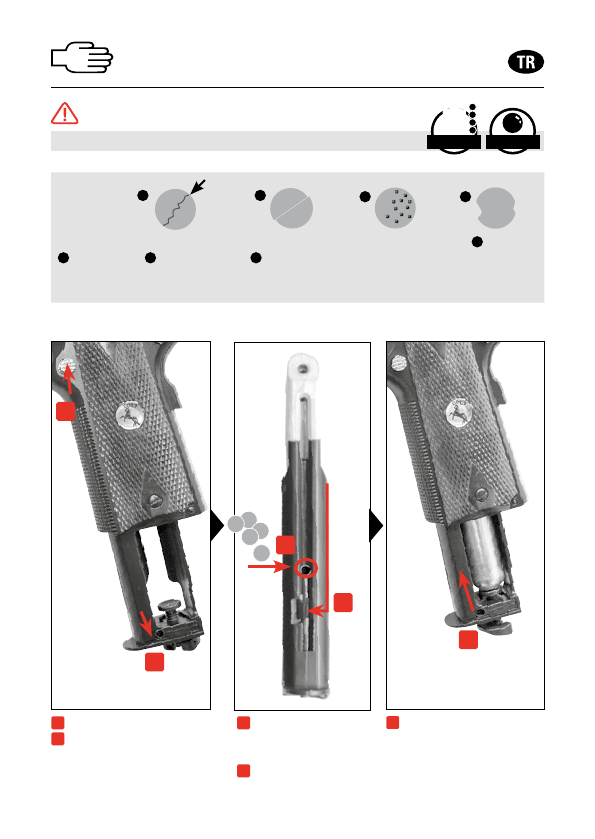 TR