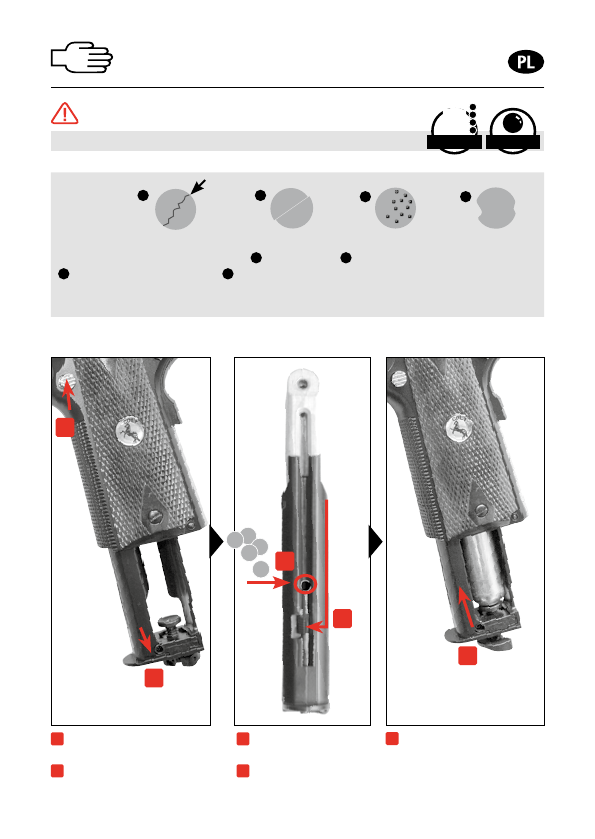 PL