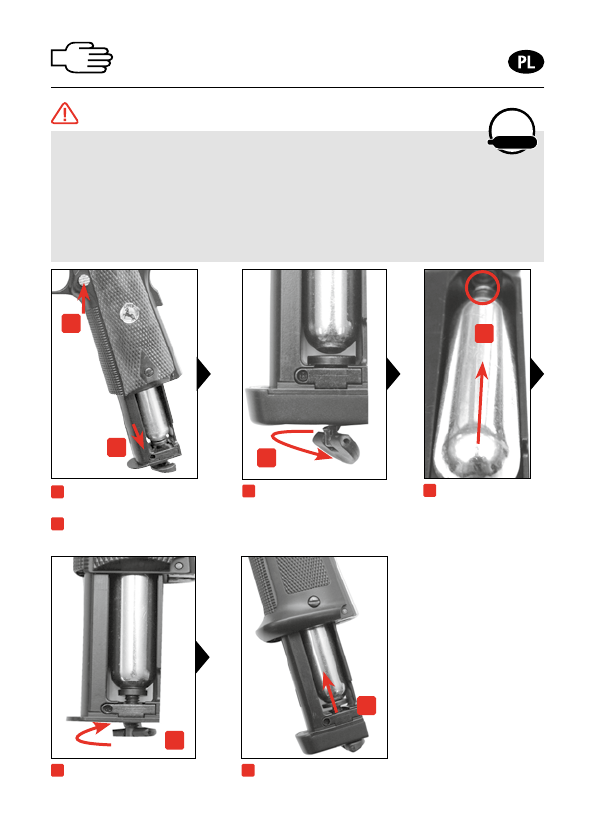 PL