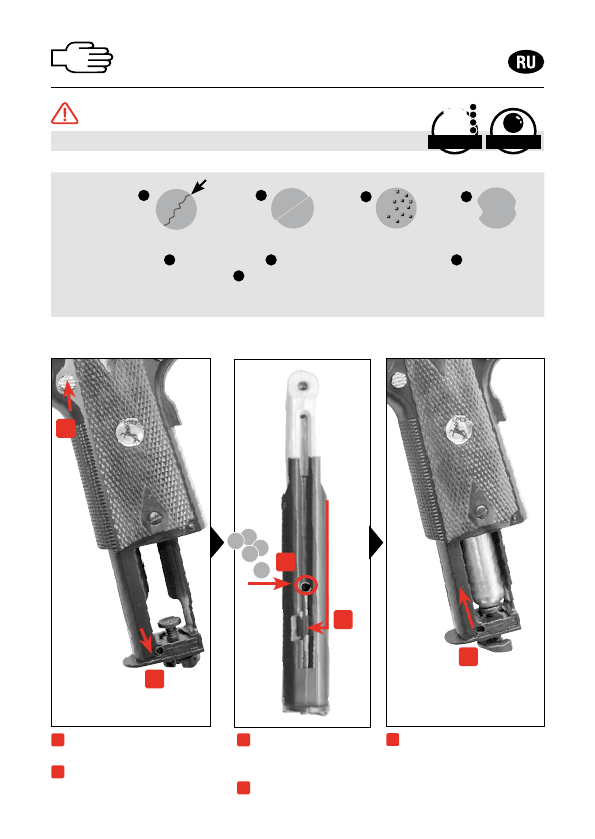 RU