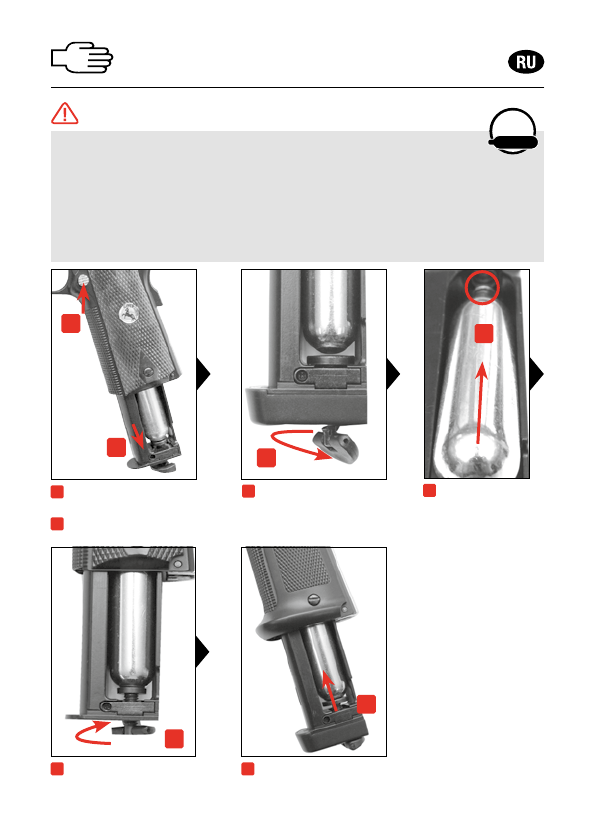 RU