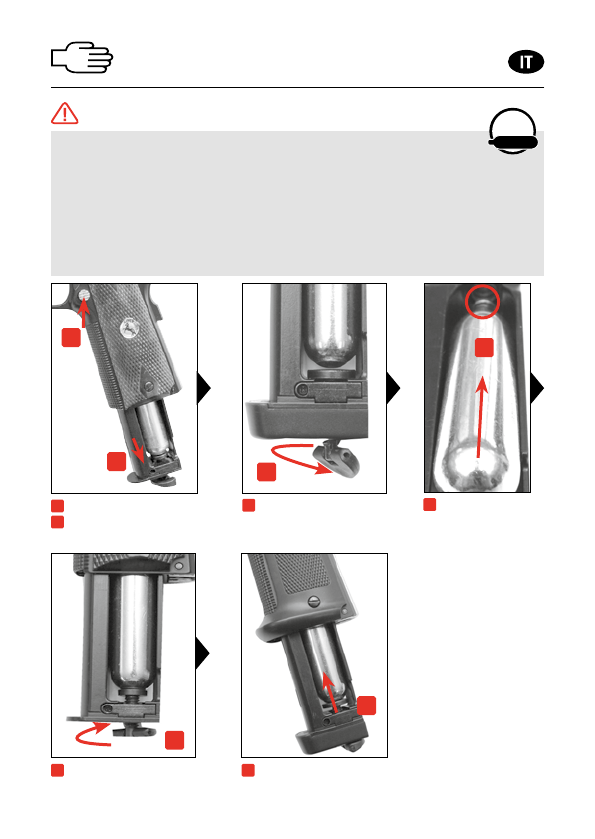 IT