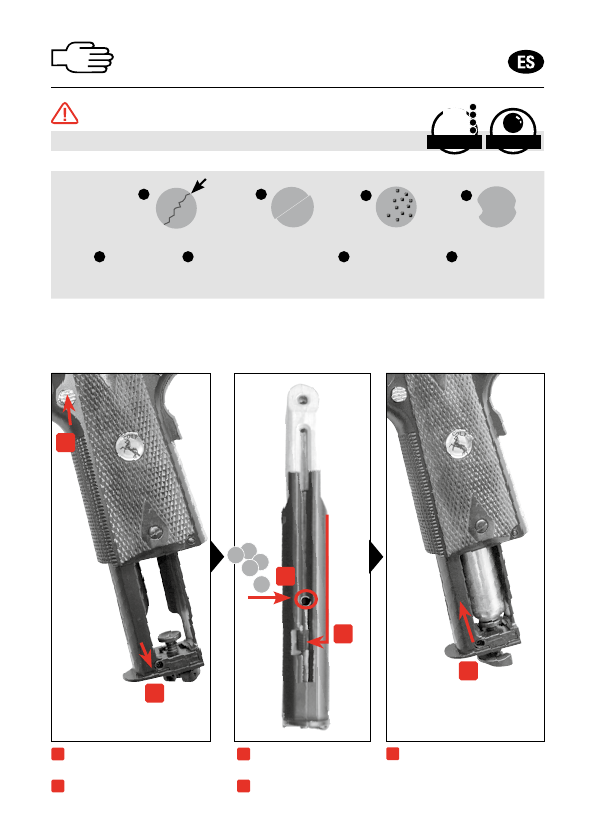 ES