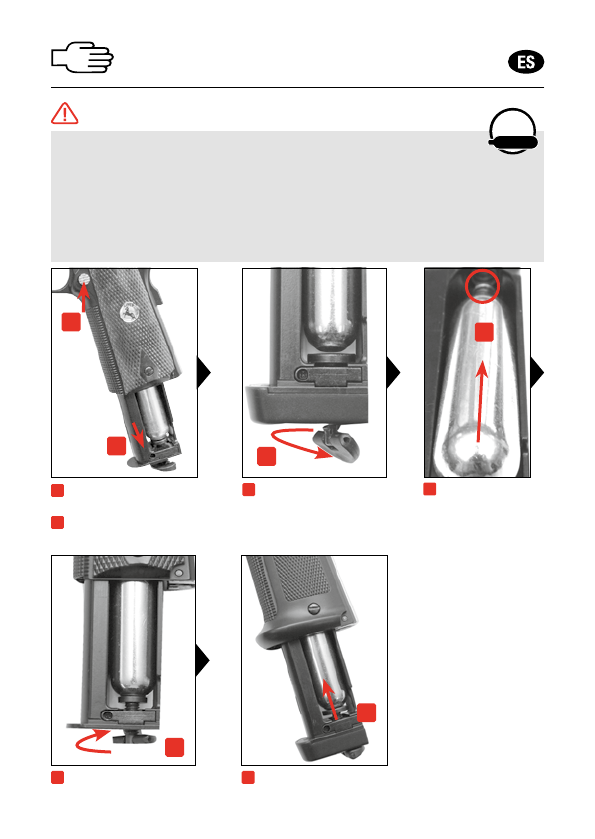 ES