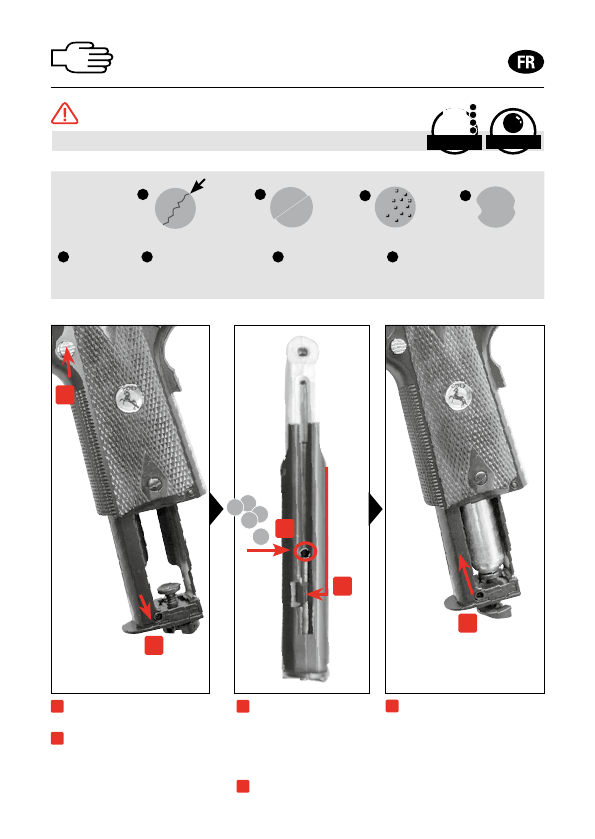 FR