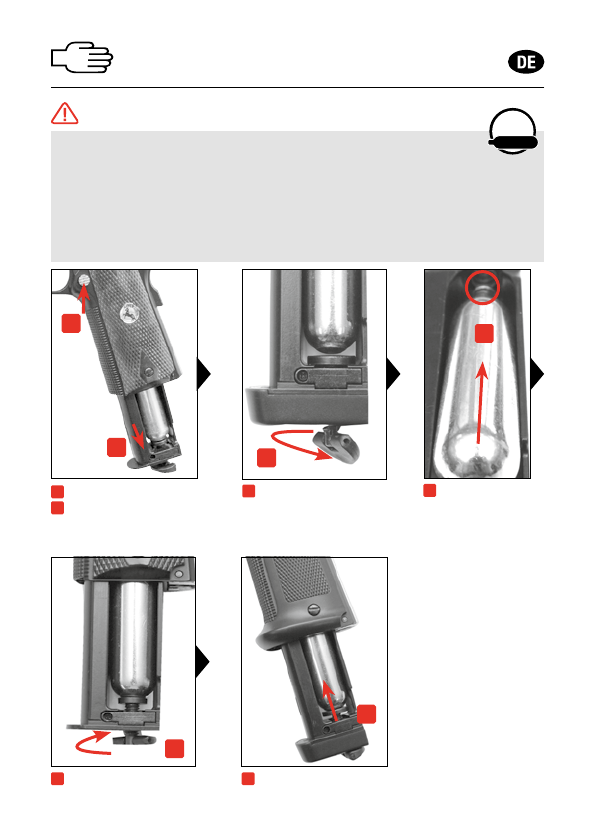 DE