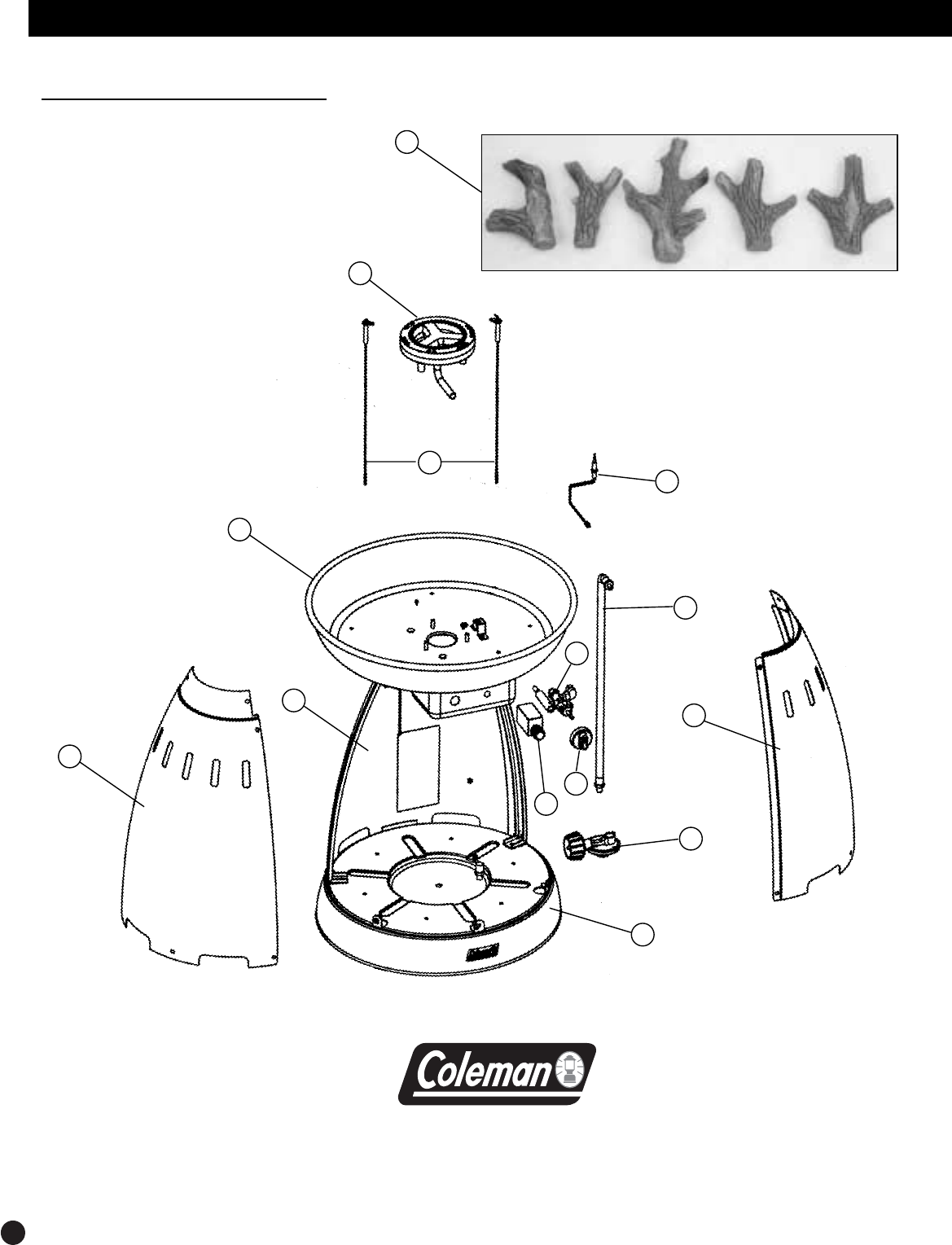 Coleman