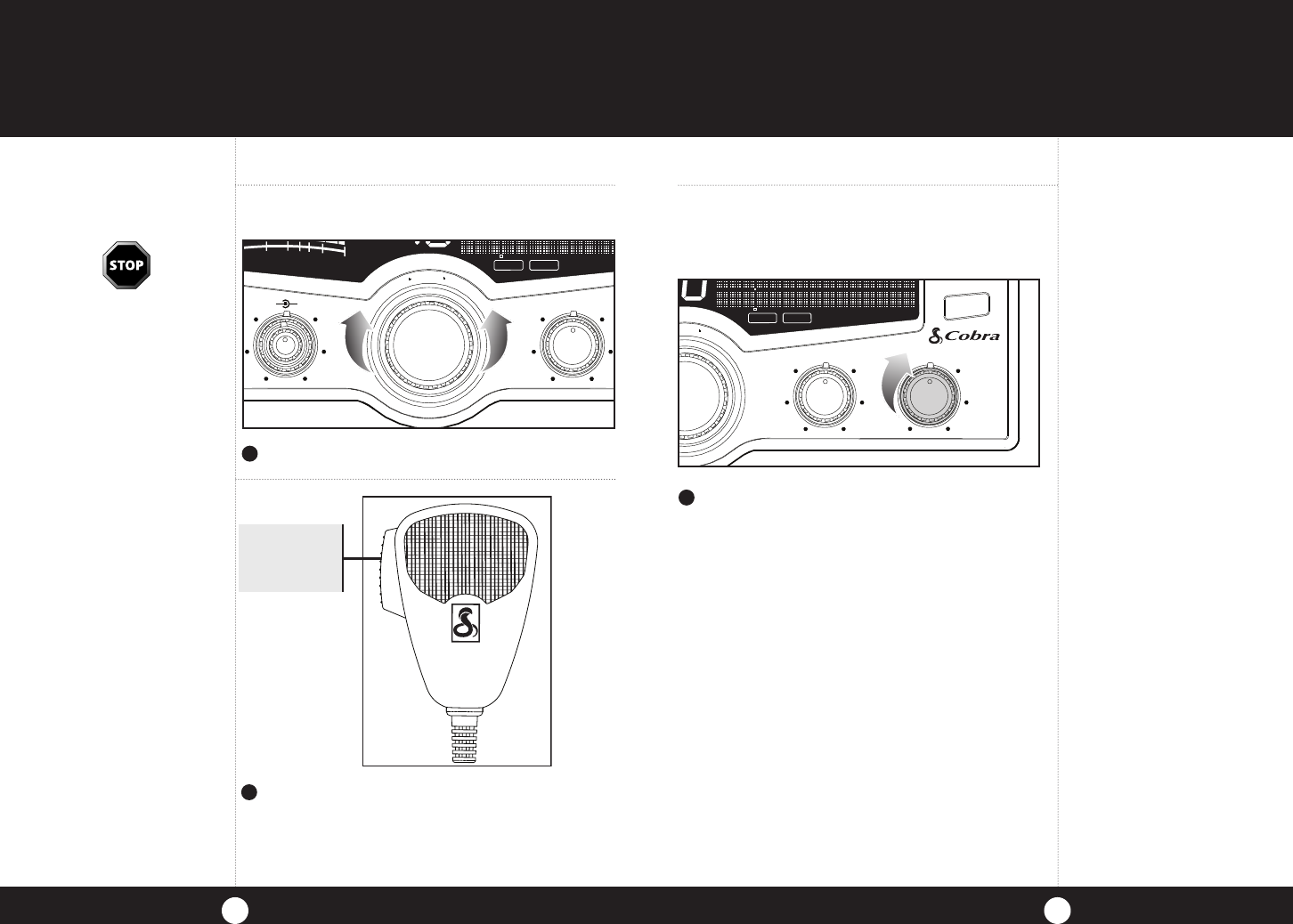 STOP

Cobra