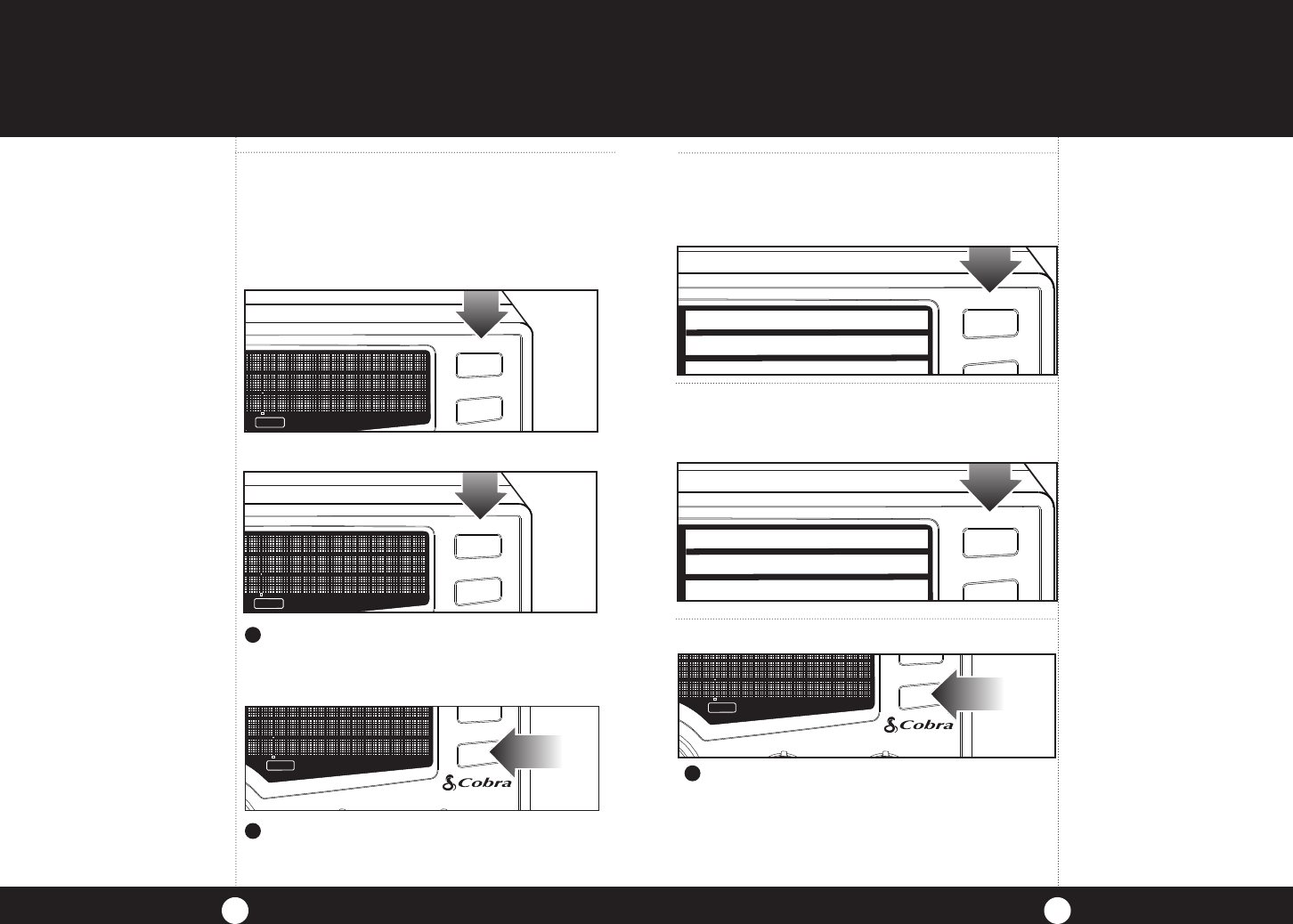 Cobra

Cobra