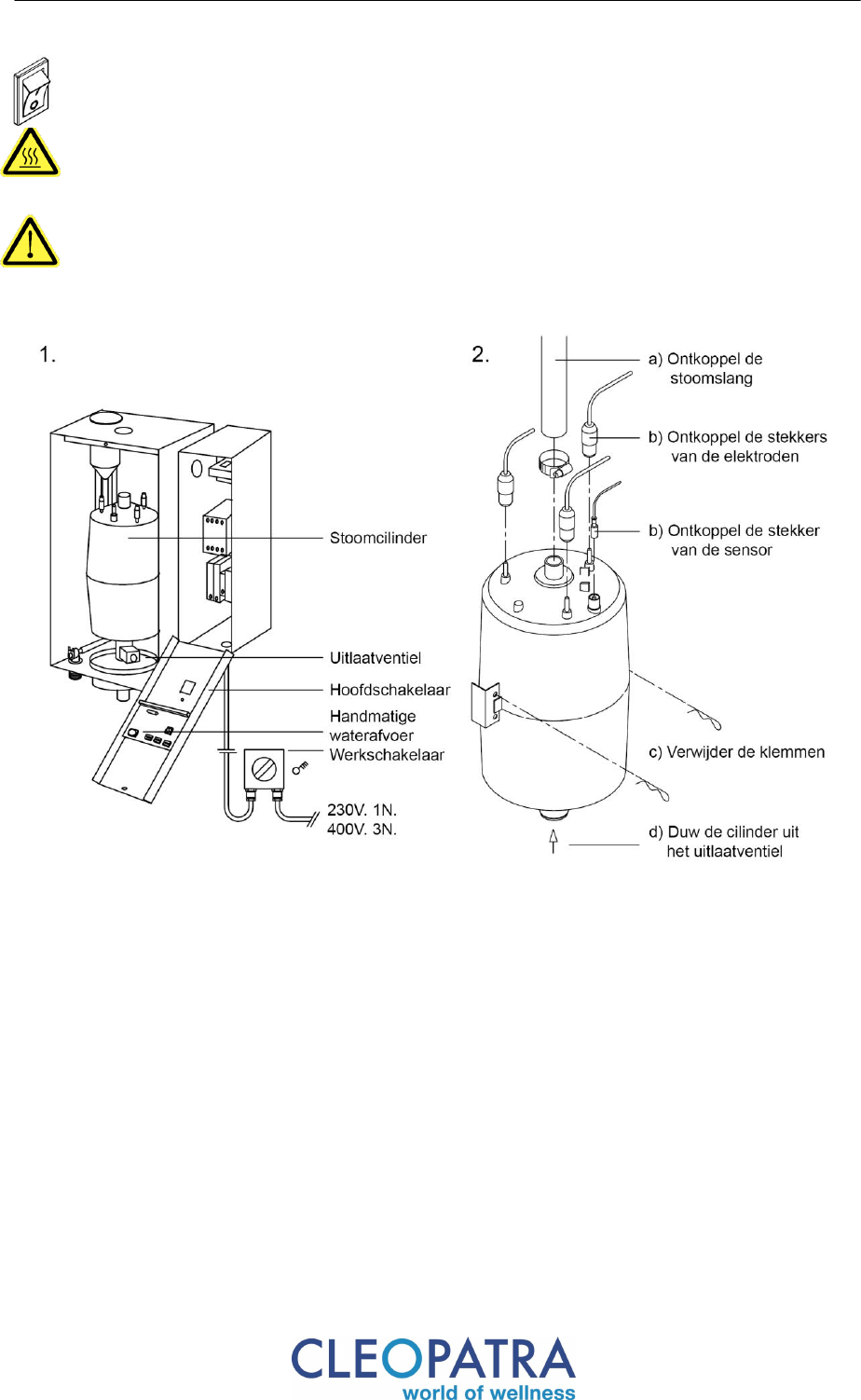 1.

Stoomcilinder

Uitlaatventiel

Hoofdschakelaar

Handmatige waterafvoer

Werkschakelaar

230V. 1N.
400V. 3N.

2.

a) Ontkoppel de stoomslang

b) Ontkoppel de stekkers van de elektroden

b) Ontkoppel de stekker van de sensor

c) Verwijder de klemmen

d) Duw de cilinder uit het uitlaatventiel

CLEOPATRA
world of wellness