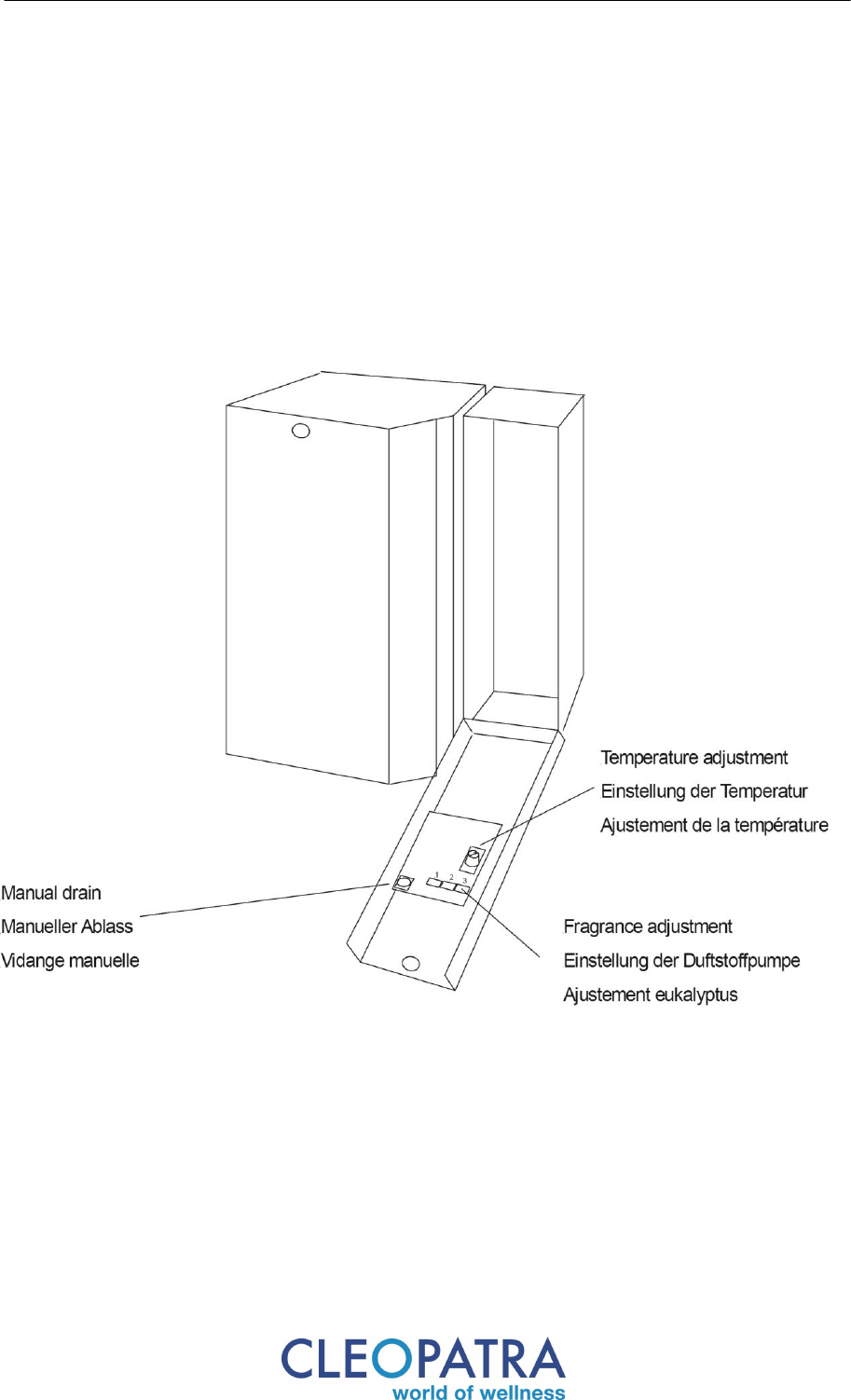 Temperature adjustment
Einstellung der Temperatur
Ajustement de la température

1 2 3

Manual drain
Manueller Ablass
Vidange manuelle

Fragrance adjustment
Einstellung der Duftstoffpumpe
Ajustement eukalyptus

CLEOPATRA
world of wellness