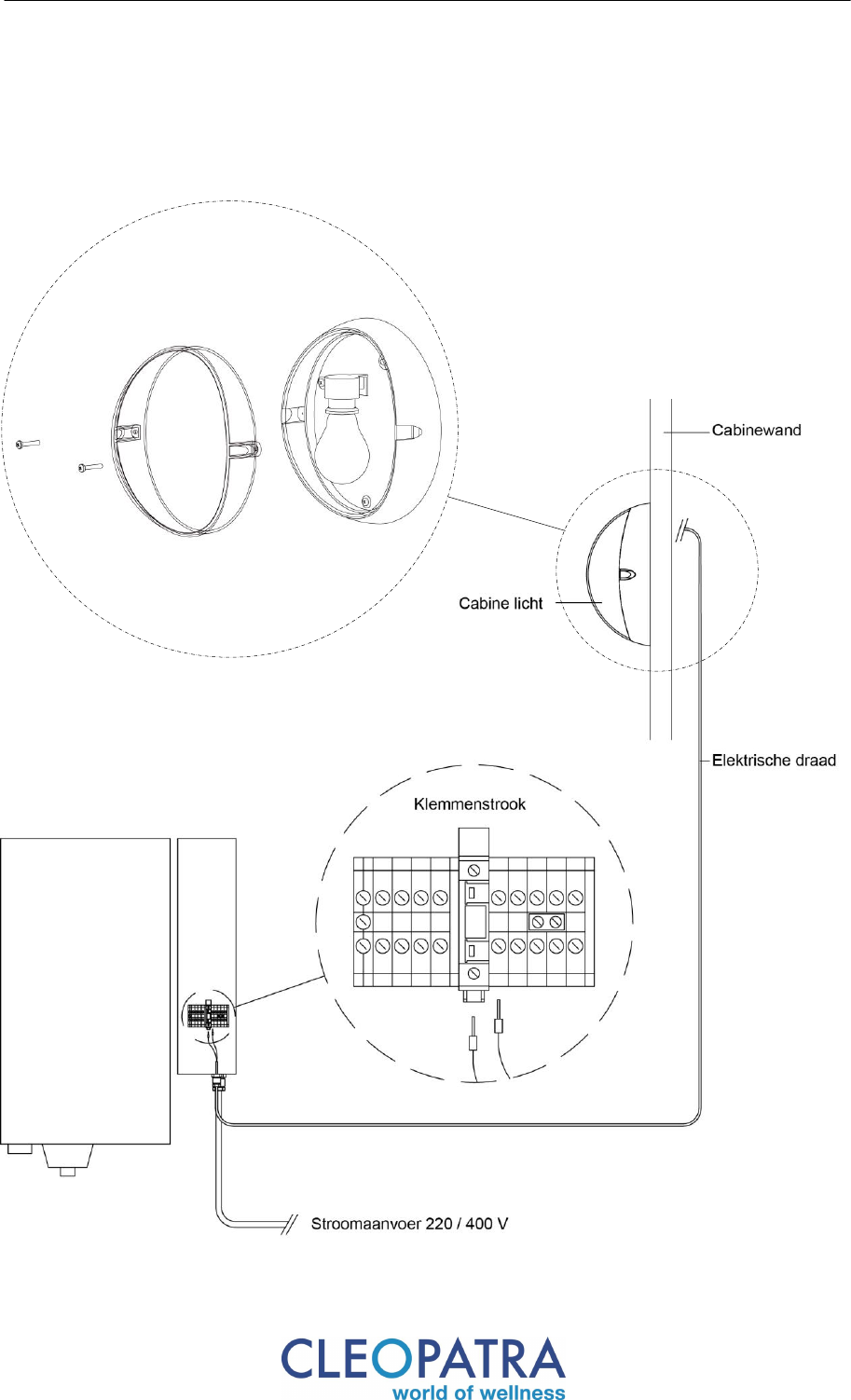 Cabinewand

Cabine licht

Elektrische draad

Klemmenstrook

Stroomaanvoer 220 / 400 V

CLEOPATRA
world of wellness