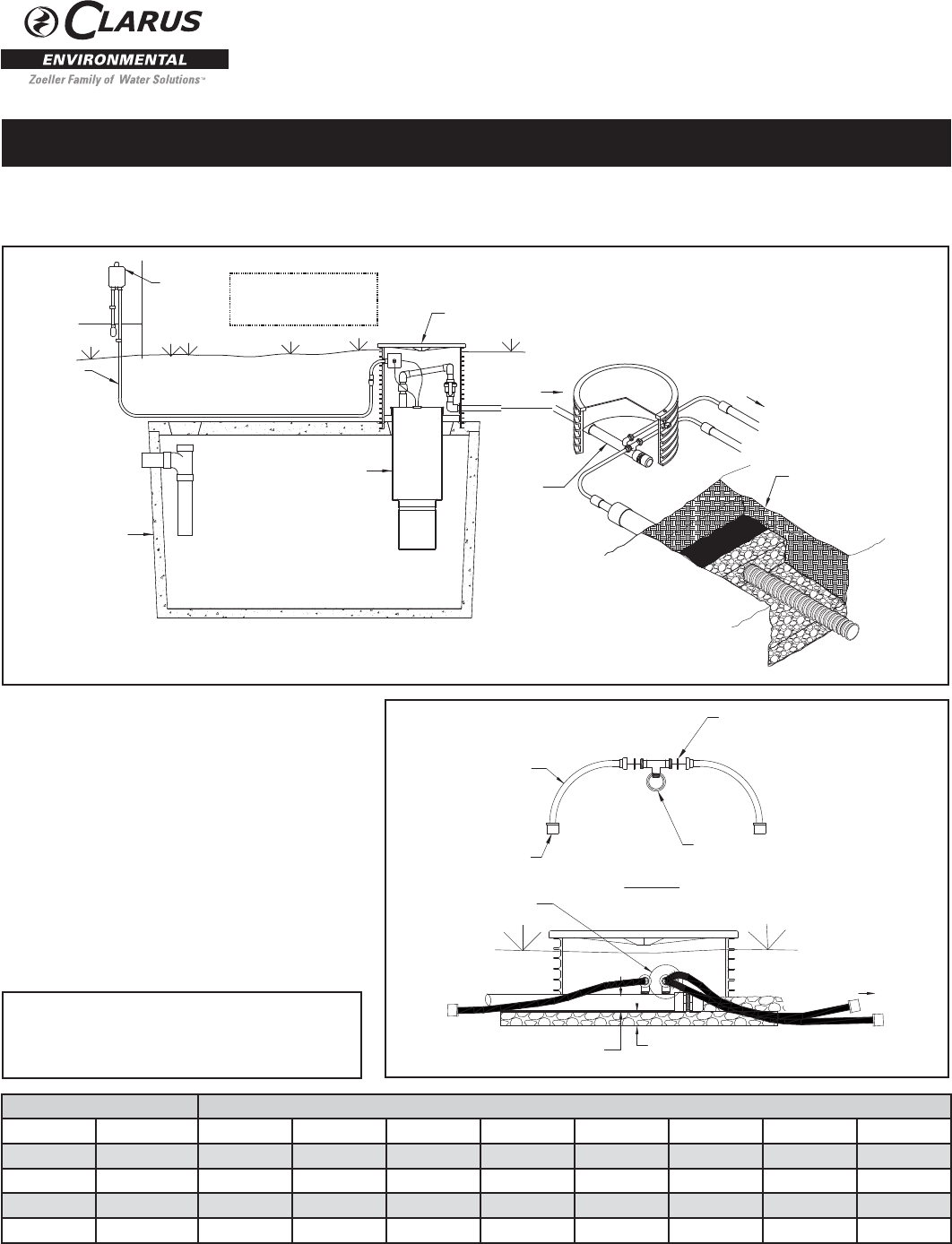 CLARUS
ENVIRONMENTAL
Zoeller Family of Water Solutions™