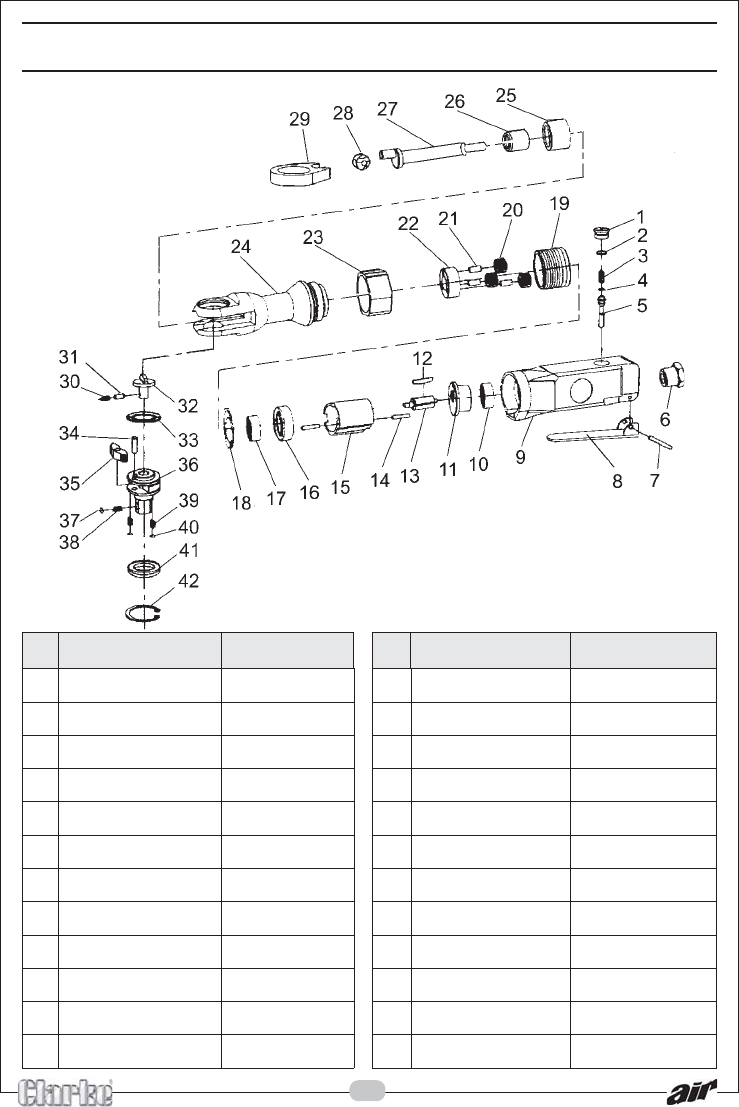 29 28 27 26 25

24 23 22 21 20 19 1 2 3 4 5

31 30 32 33 34 35 36 37 38 39 40 41 42

12 18 17 16 15 14 13 11 10 9 8 7 6

Clarke

air