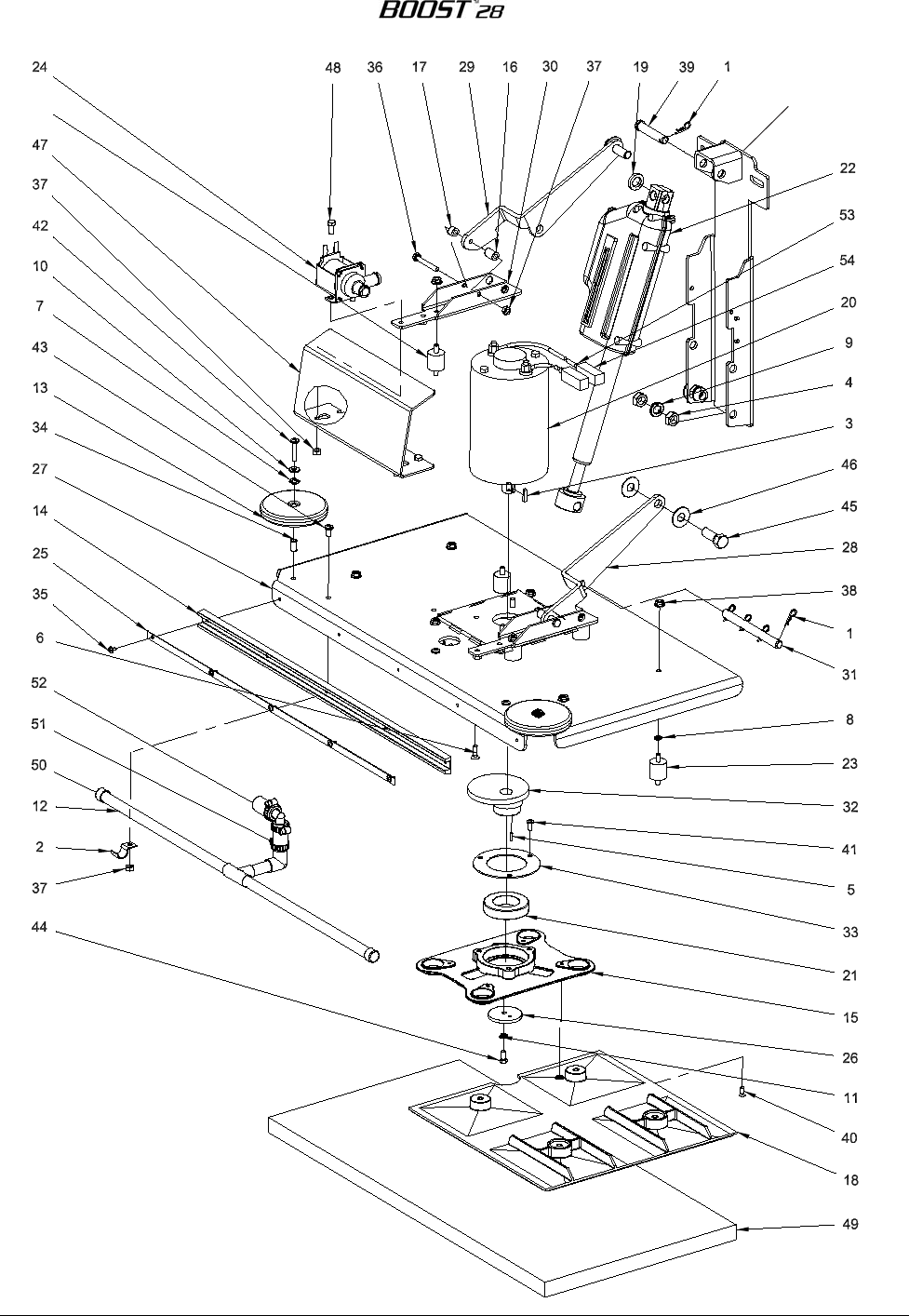 BOOST® 28

24
48
36
17
29
16
30
37
19
39
1
47
37
42
10
7
43
13
34
27
14
25
35
6
52
51
50
12
2
37
44
22
53
54
20
9
4
3
46
45
28
38
1
31
8
23
32
41
5
33
21
15
26
11
40
18
49