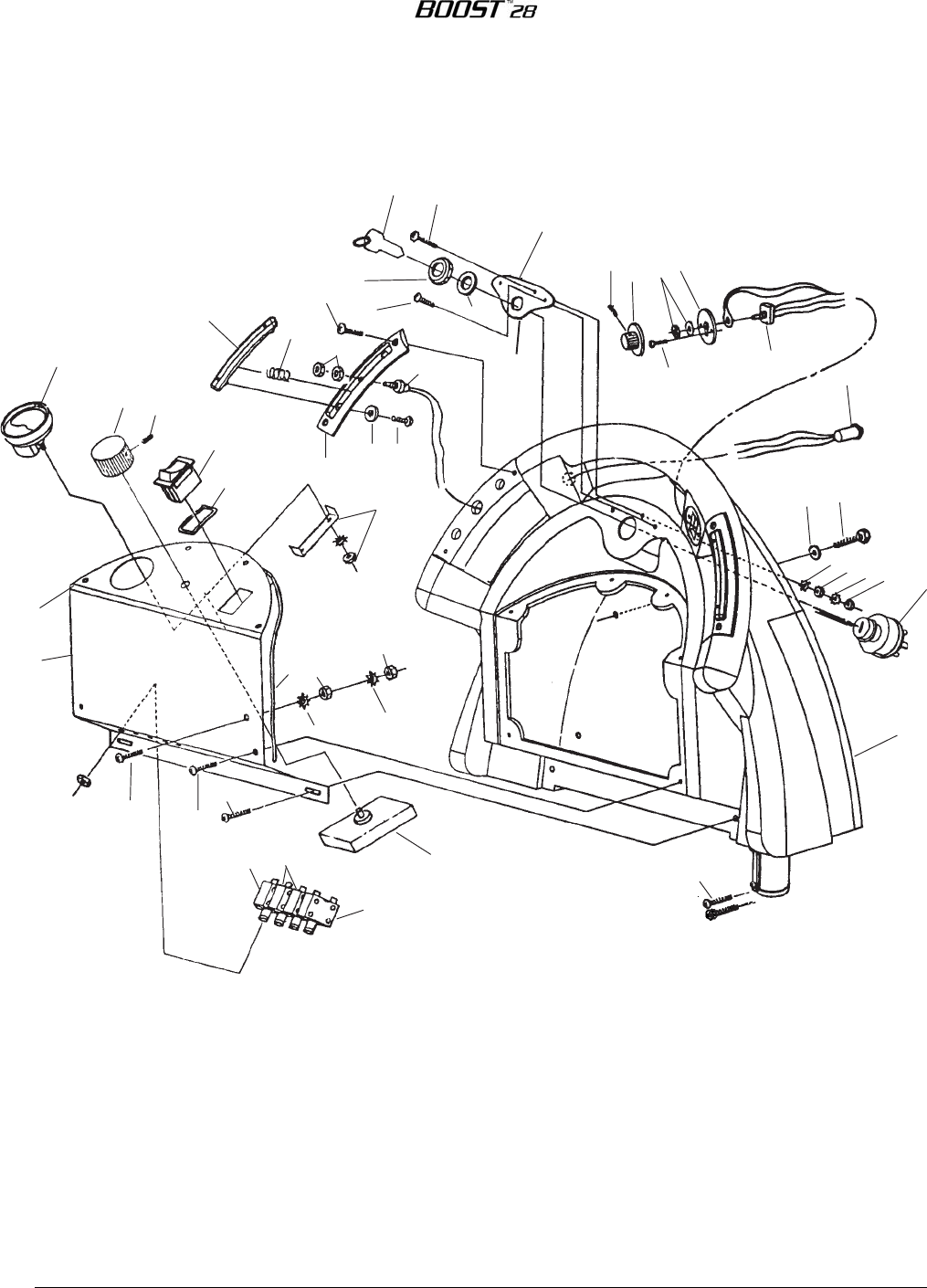 BOOST™ 28