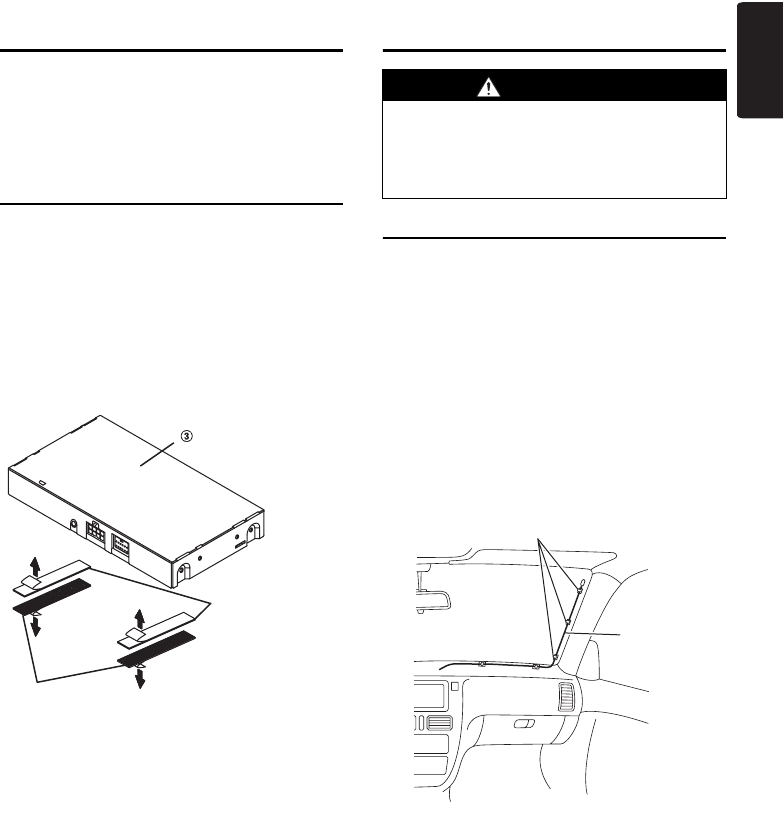 ③