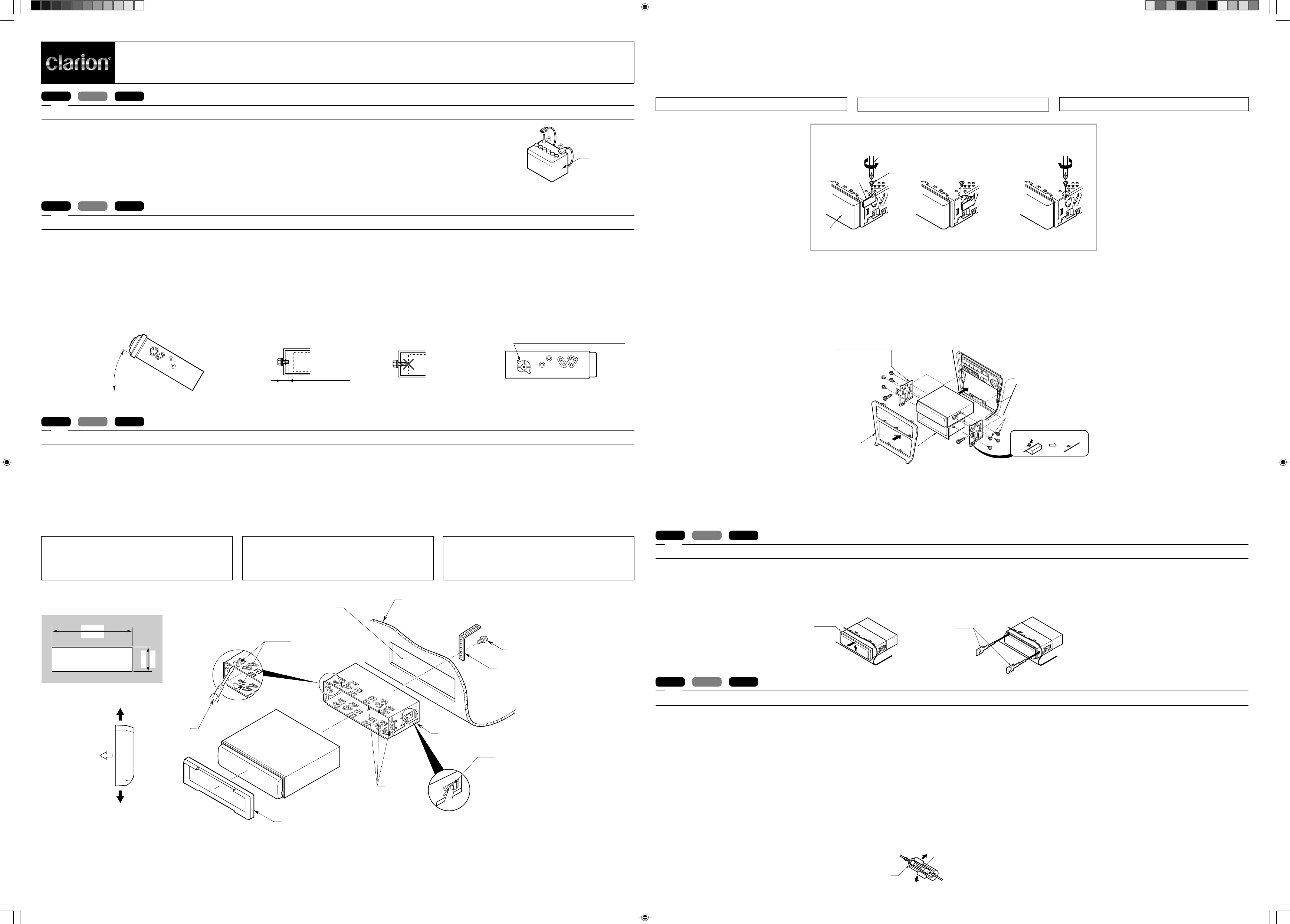 clarion