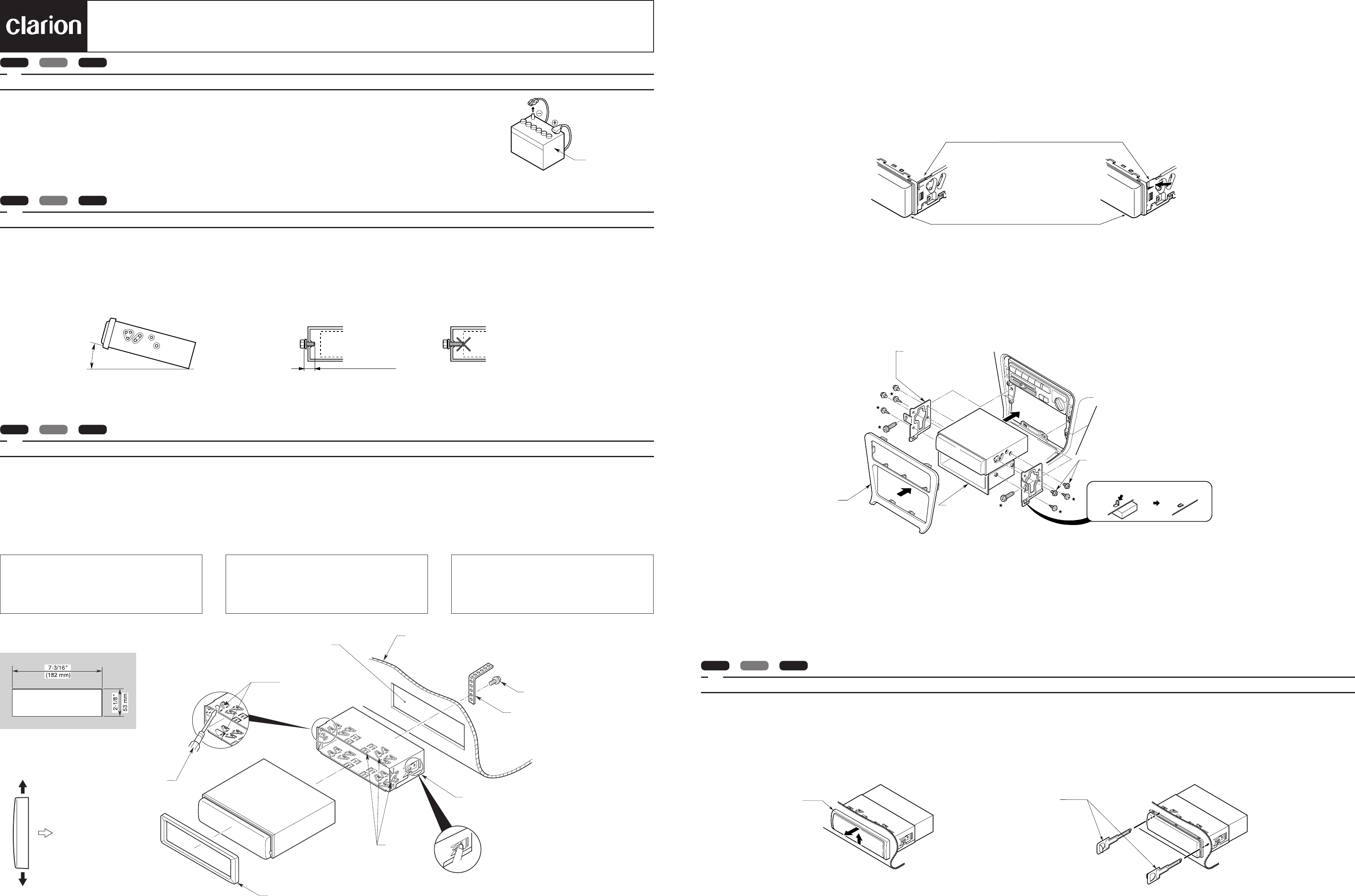 clarion

7-3/16"
(182 mm)

2-1/8"
53 mm