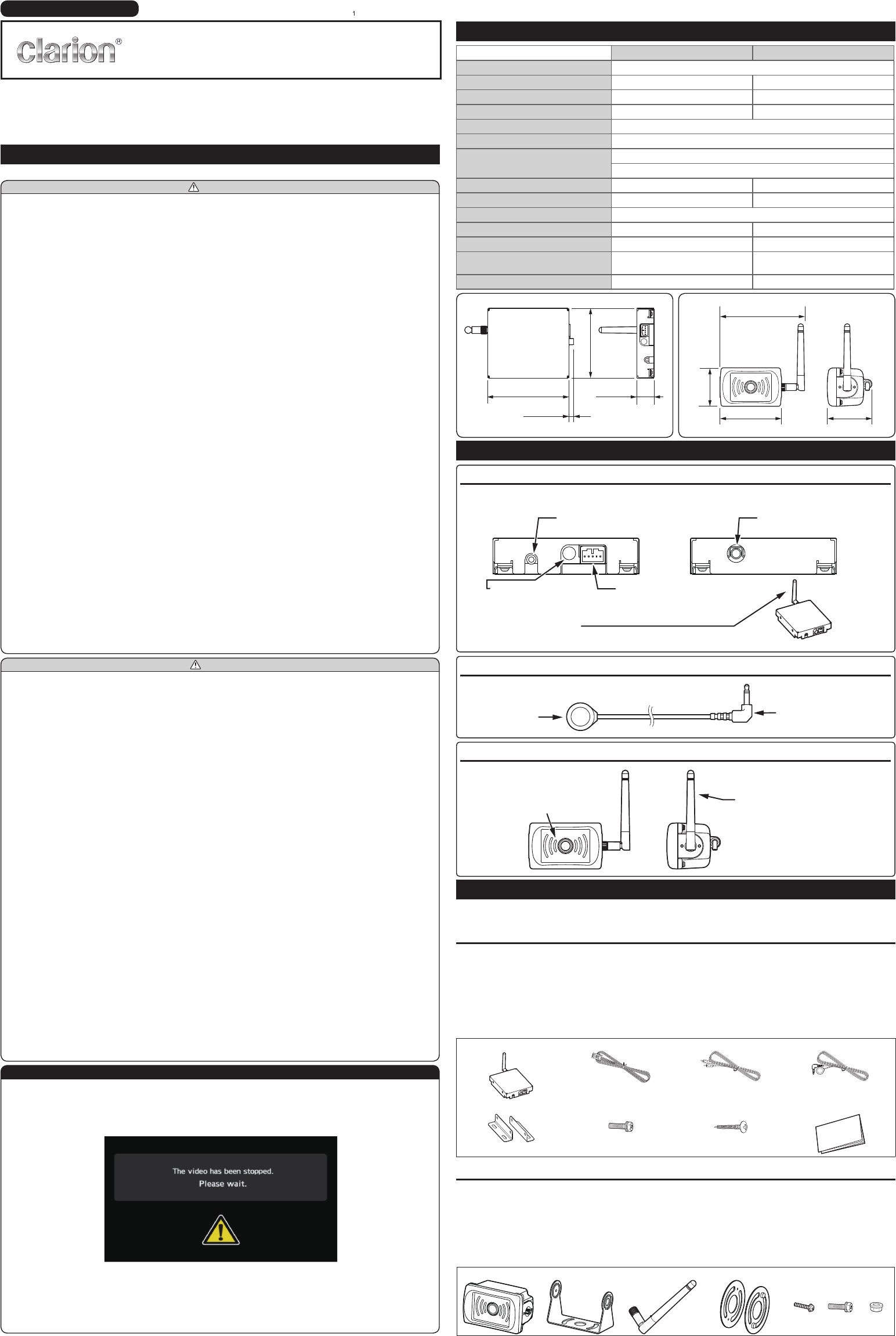 1

clarion®

The video has been stopped.
Please wait.