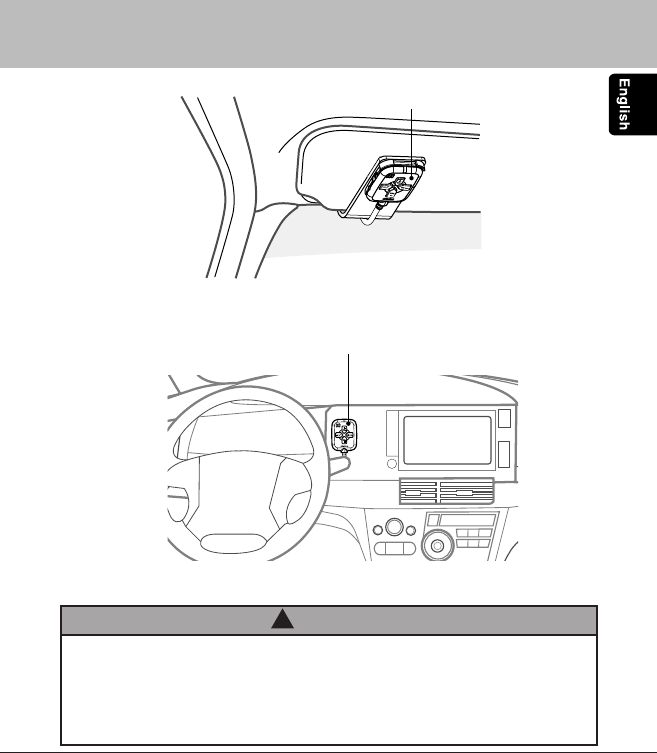 English