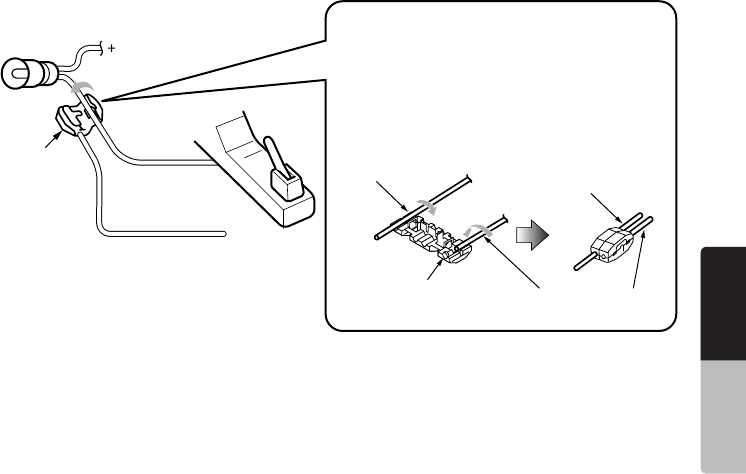 +