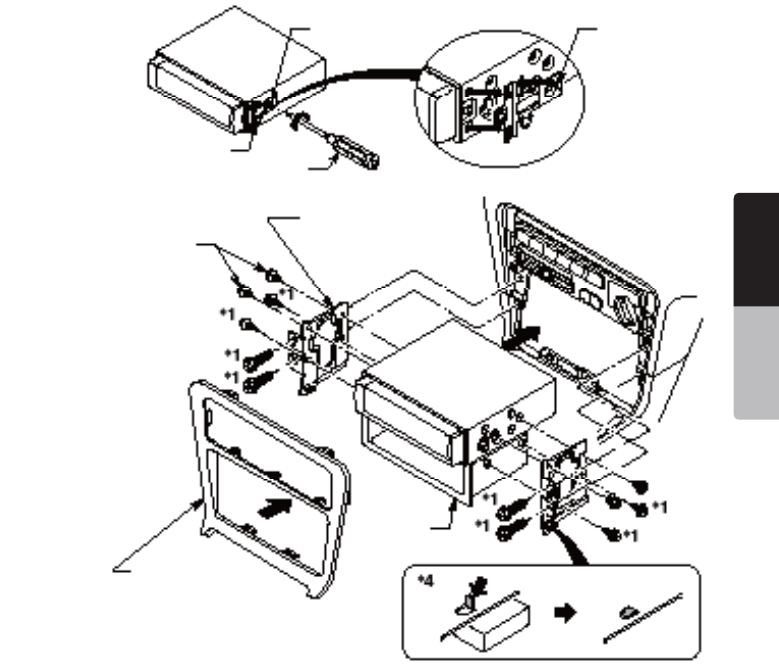 *1
*1
*1
*1
*1
*1
*1
*1
*4