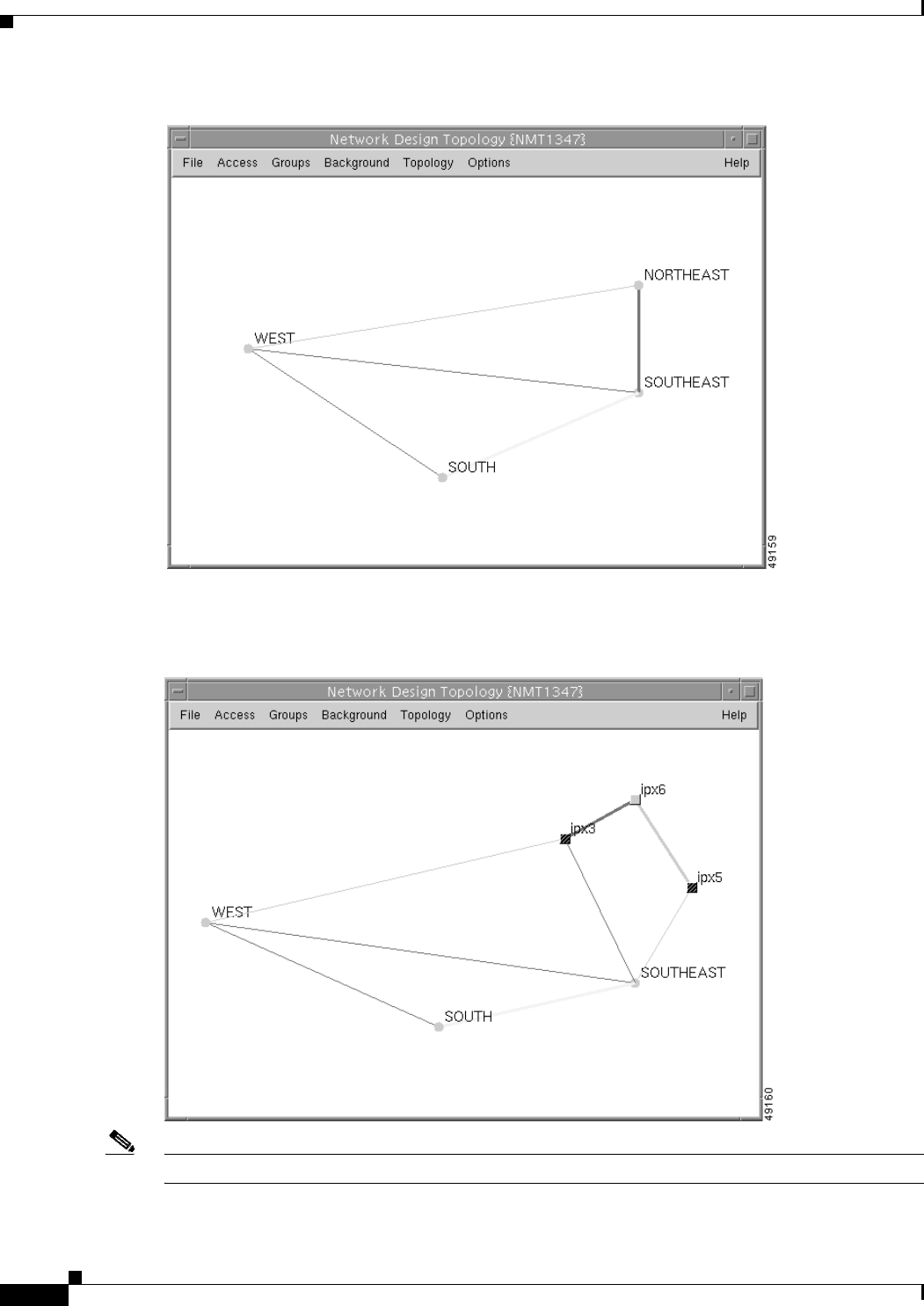 Network Design Topology {NMT1347}

File Access Groups Background Topology Options Help

NORTHEAST

WEST

SOUTHEAST

SOUTH

49159

Network Design Topology {NMT1347}

File Access Groups Background Topology Options Help

ipx6

ipx3

ipx5

WEST

SOUTHEAST

SOUTH

49160