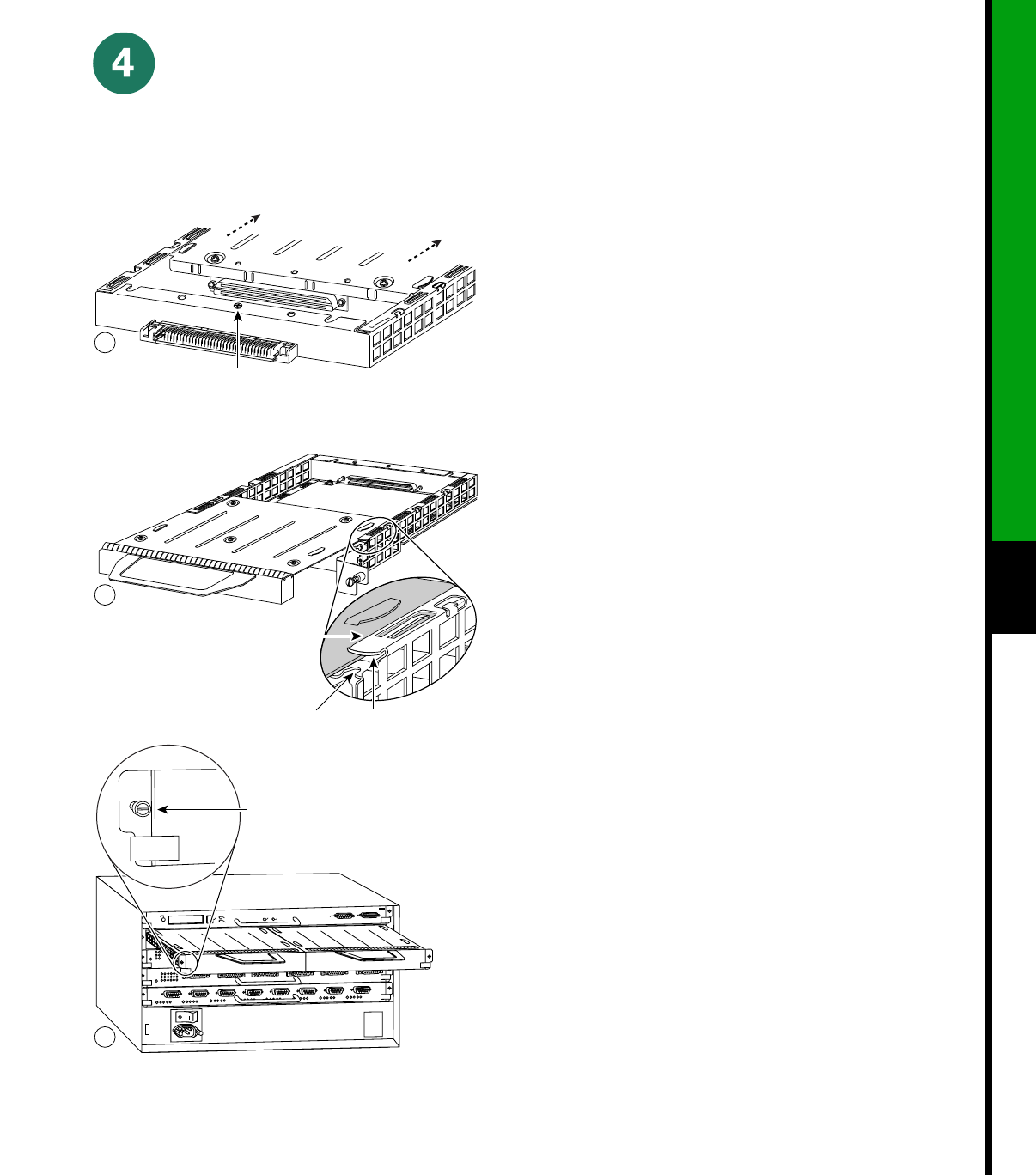 4