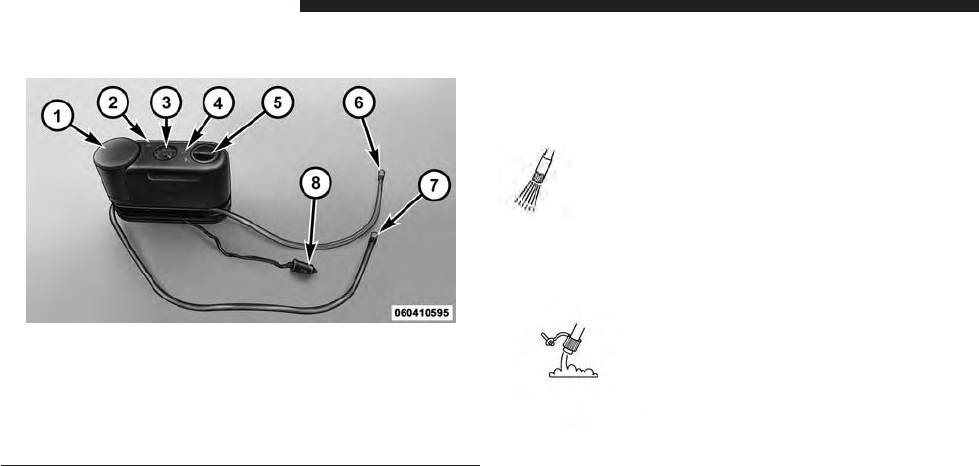 1
2
3
4
5
6
7
8
060410595