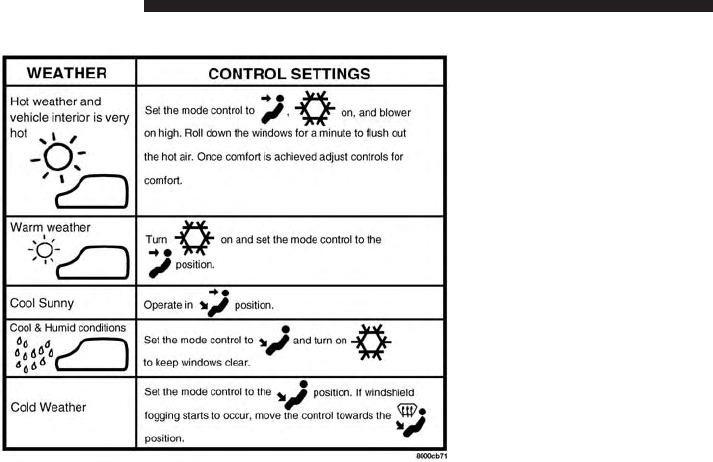 | WEATHER | CONTROL SETTINGS |
|---|---|
| Hot weather and vehicle interior is very hot | Set the mode control to , on, and blower on high. Roll down the windows for a minute to flush out the hot air. Once comfort is achieved adjust controls for comfort. |
| Warm weather | Turn on and set the mode control to the position. |
| Cool Sunny | Operate in position. |
| Cool & Humid conditions | Set the mode control to and turn on to keep windows clear. |
| Cold Weather | Set the mode control to the position. If windshield fogging starts to occur, move the control towards the position. |

8000cb71