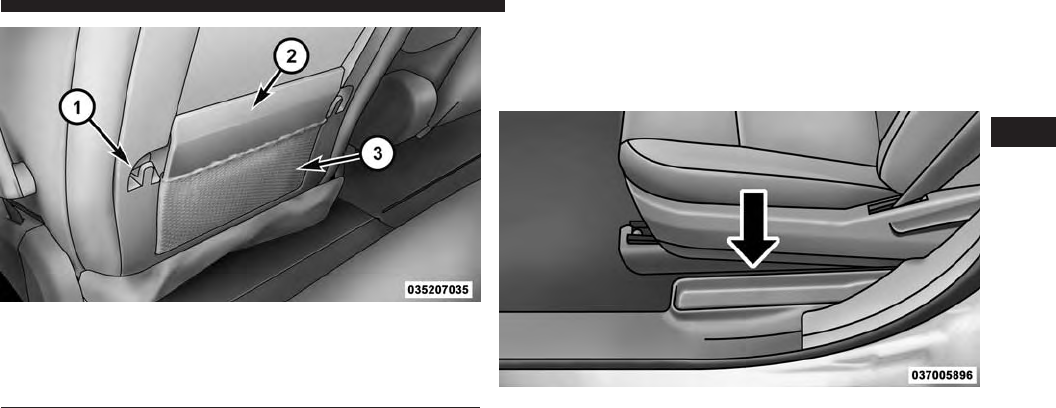 1
2
3
035207035

037005896