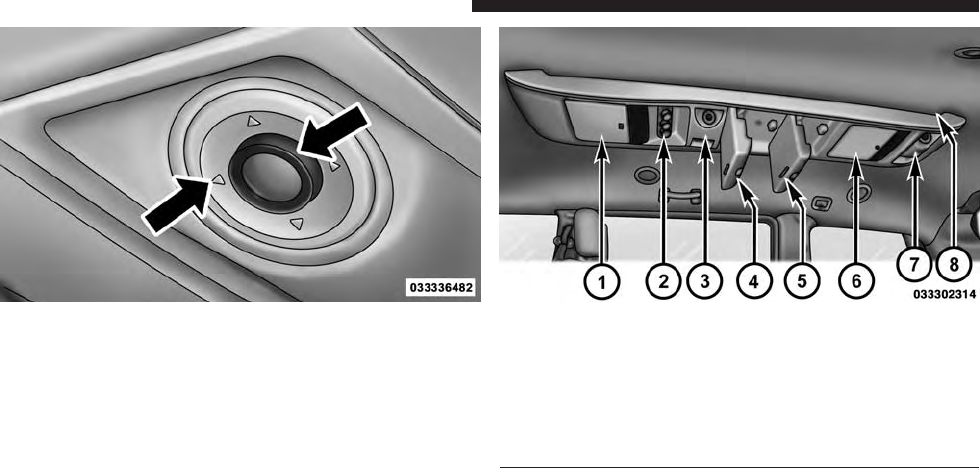 033336482

1 2 3 4 5 6 7 8

033302314