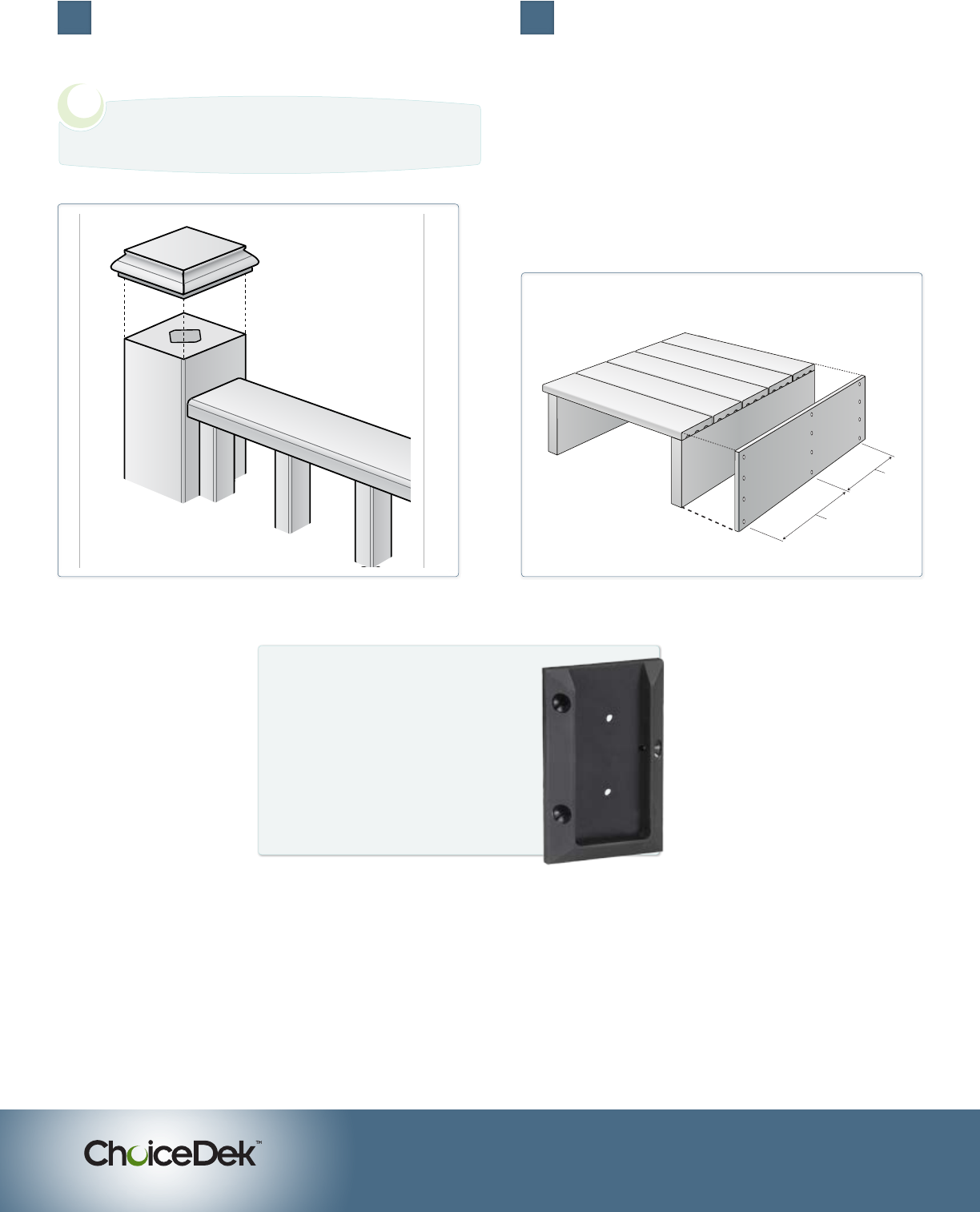 ChoiceDek™