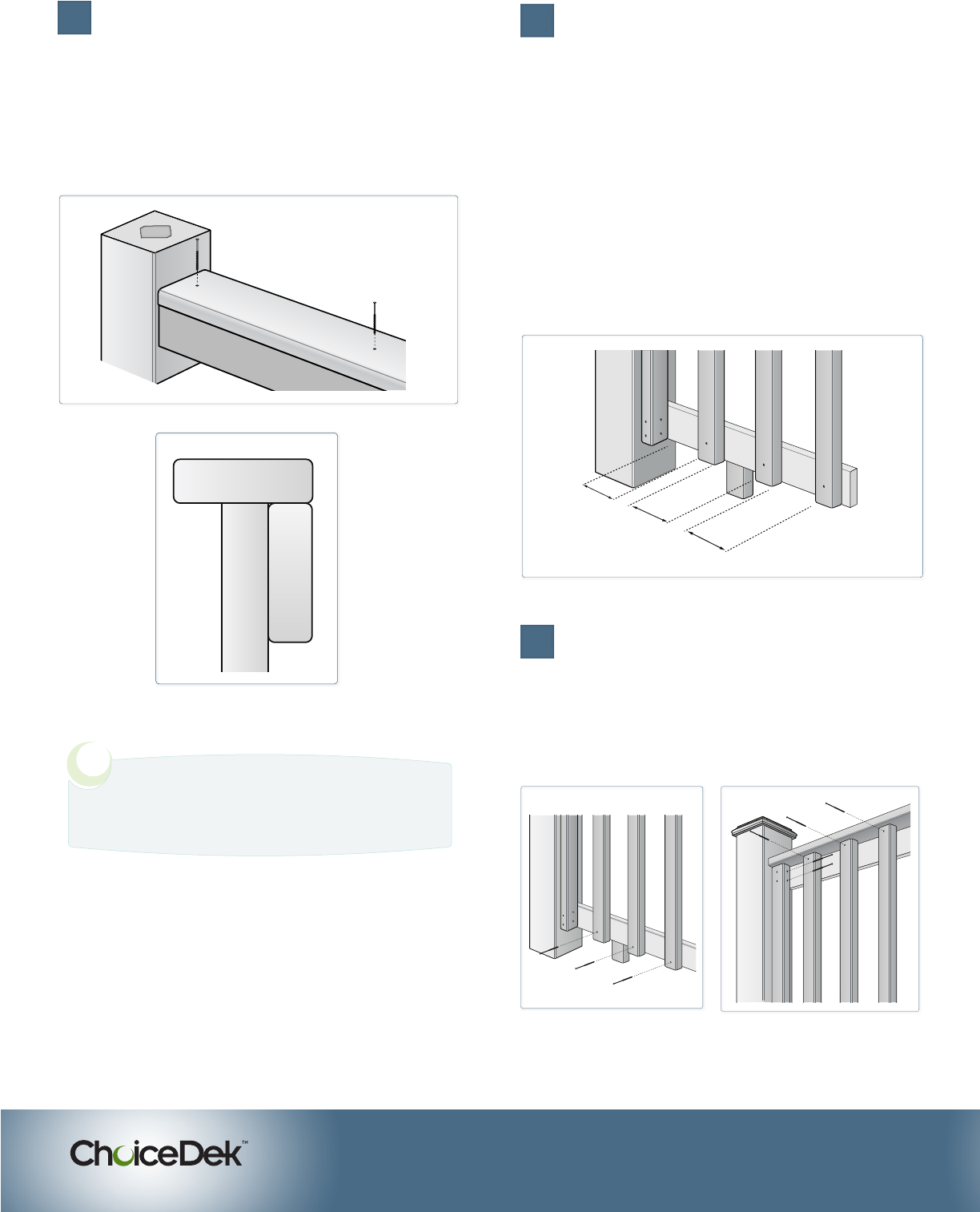 ChoiceDek™