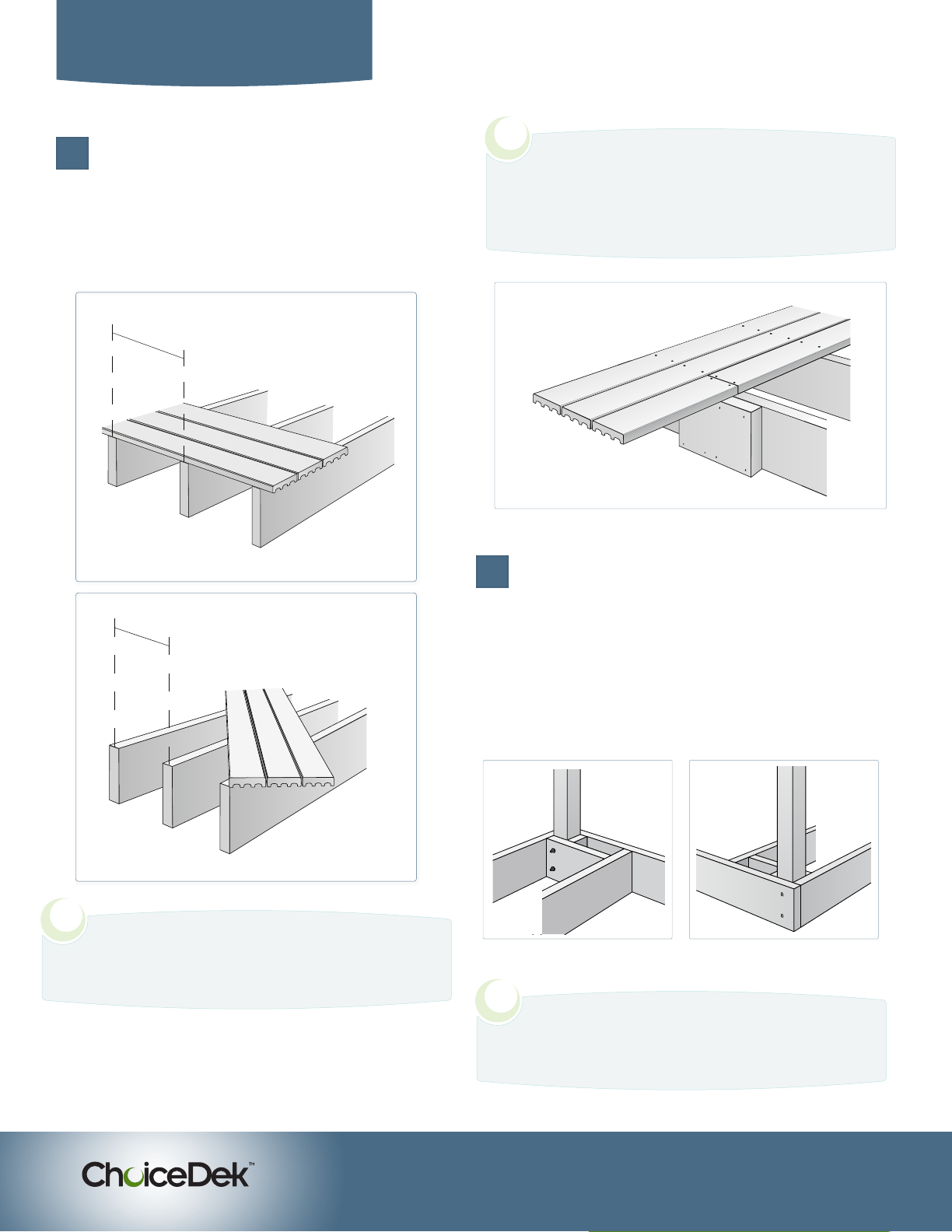 ChoiceDek™