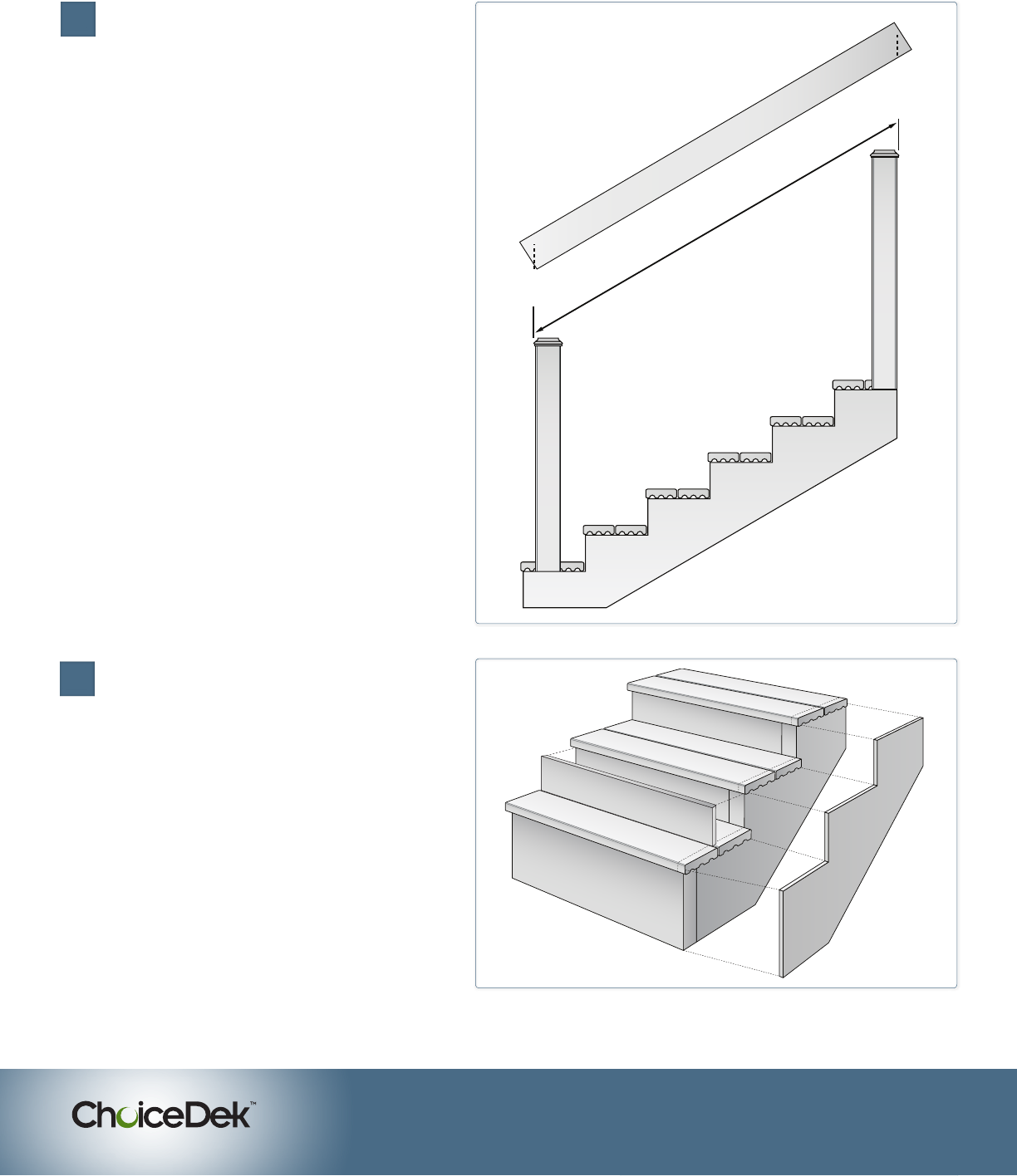 ChoiceDek™